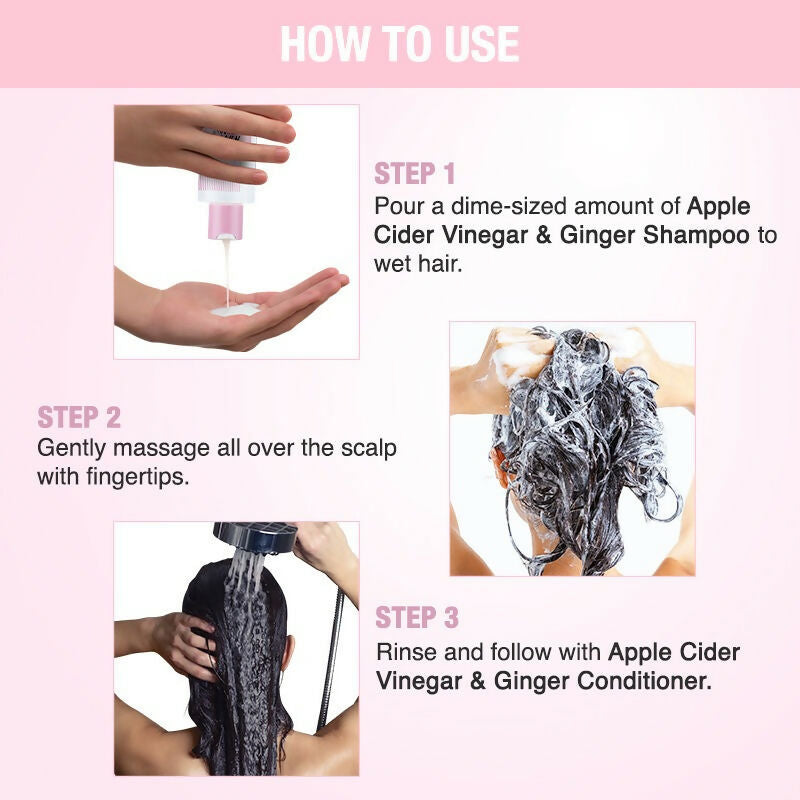 HOW TO USE

STEP 1
Pour a dime-sized amount of Apple Cider Vinegar & Ginger Shampoo to wet hair.

STEP 2
Gently massage all over the scalp with fingertips.

STEP 3
Rinse and follow with Apple Cider Vinegar & Ginger Conditioner.