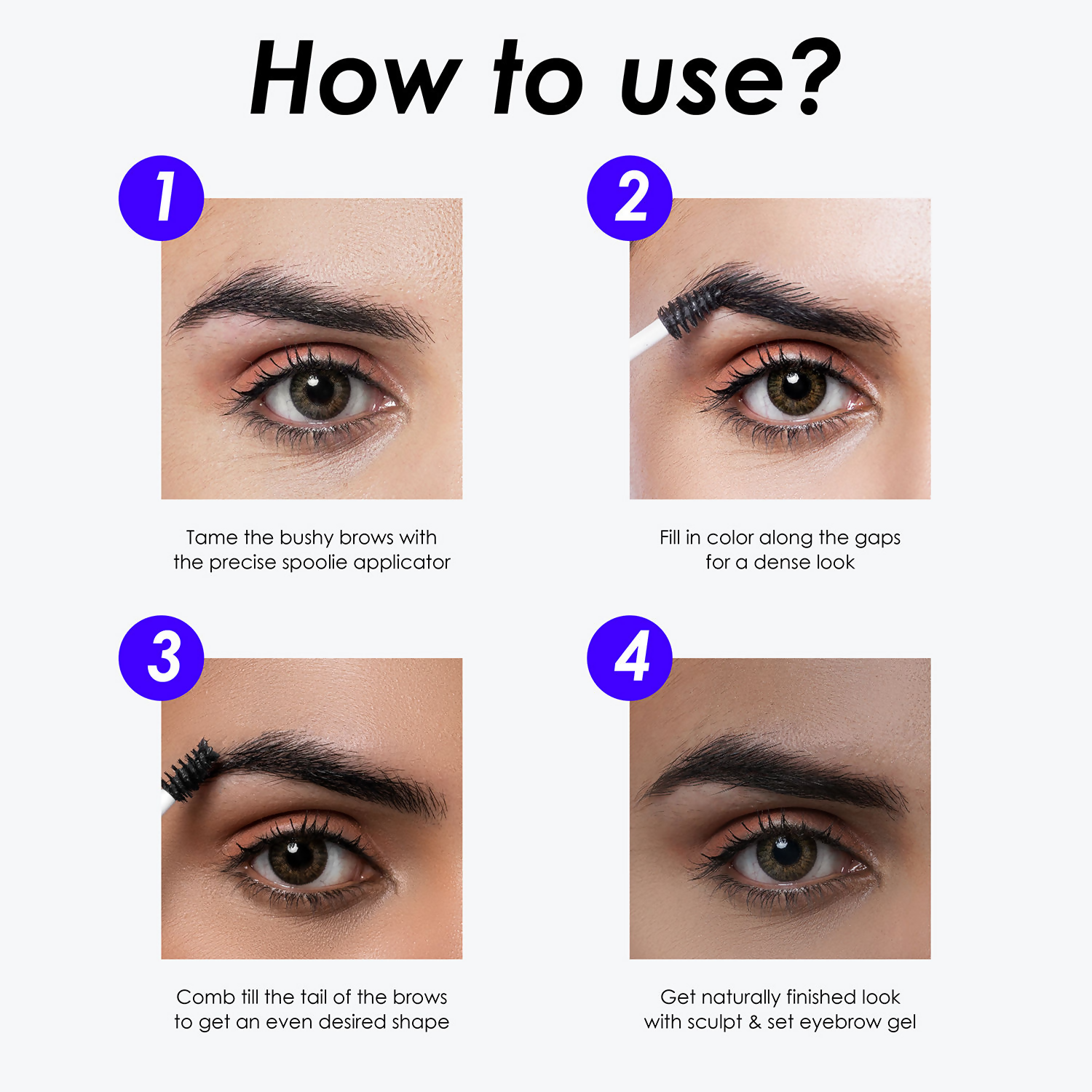 How to use?

1

Tame the bushy brows with the precise spoolie applicator

2

Fill in color along the gaps for a dense look

3

Comb till the tail of the brows to get an even desired shape

4

Get naturally finished look with sculpt & set eyebrow gel