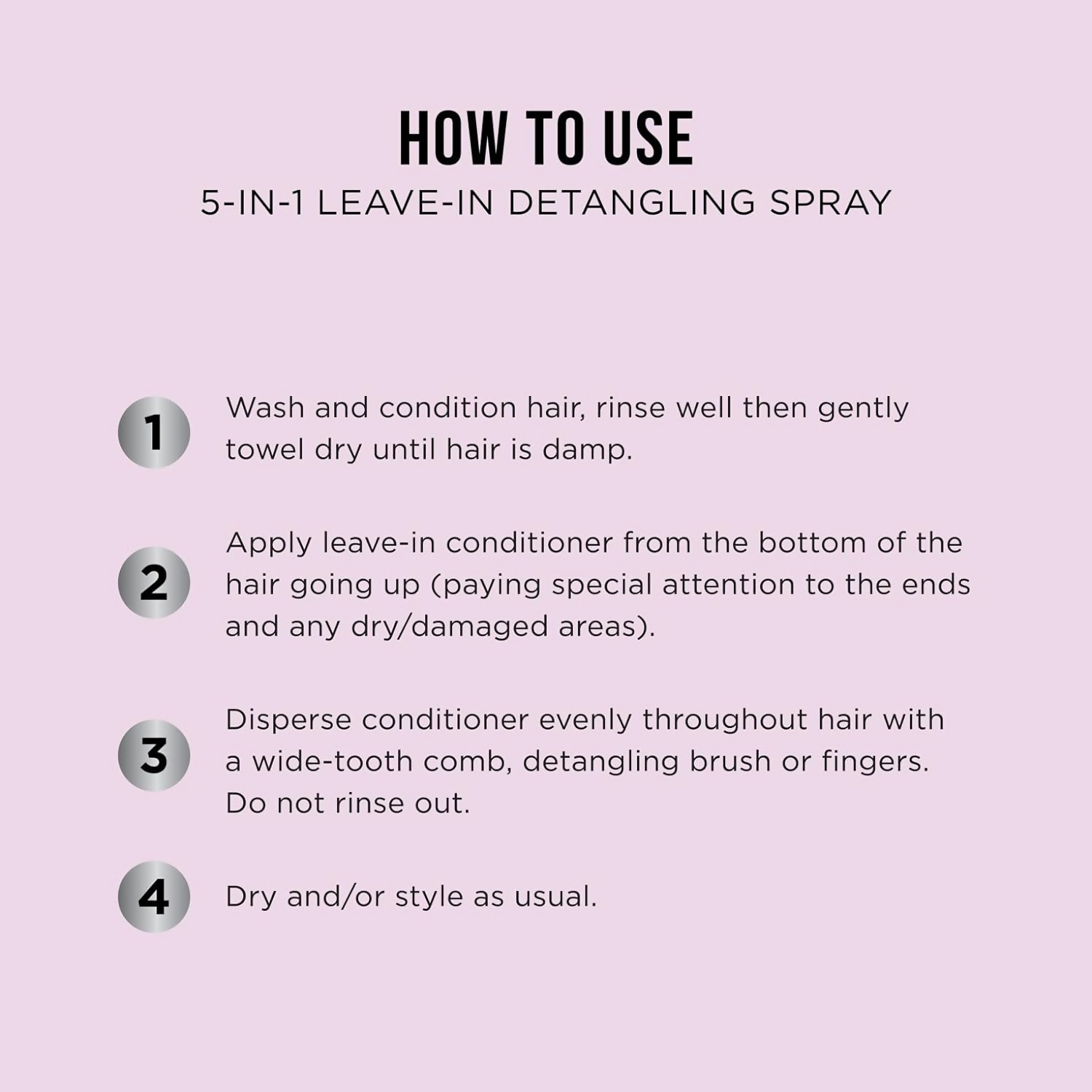 HOW TO USE
5-IN-1 LEAVE-IN DETANGLING SPRAY

1 Wash and condition hair, rinse well then gently towel dry until hair is damp.

2 Apply leave-in conditioner from the bottom of the hair going up (paying special attention to the ends and any dry/damaged areas).

3 Disperse conditioner evenly throughout hair with a wide-tooth comb, detangling brush or fingers. Do not rinse out.

4 Dry and/or style as usual.