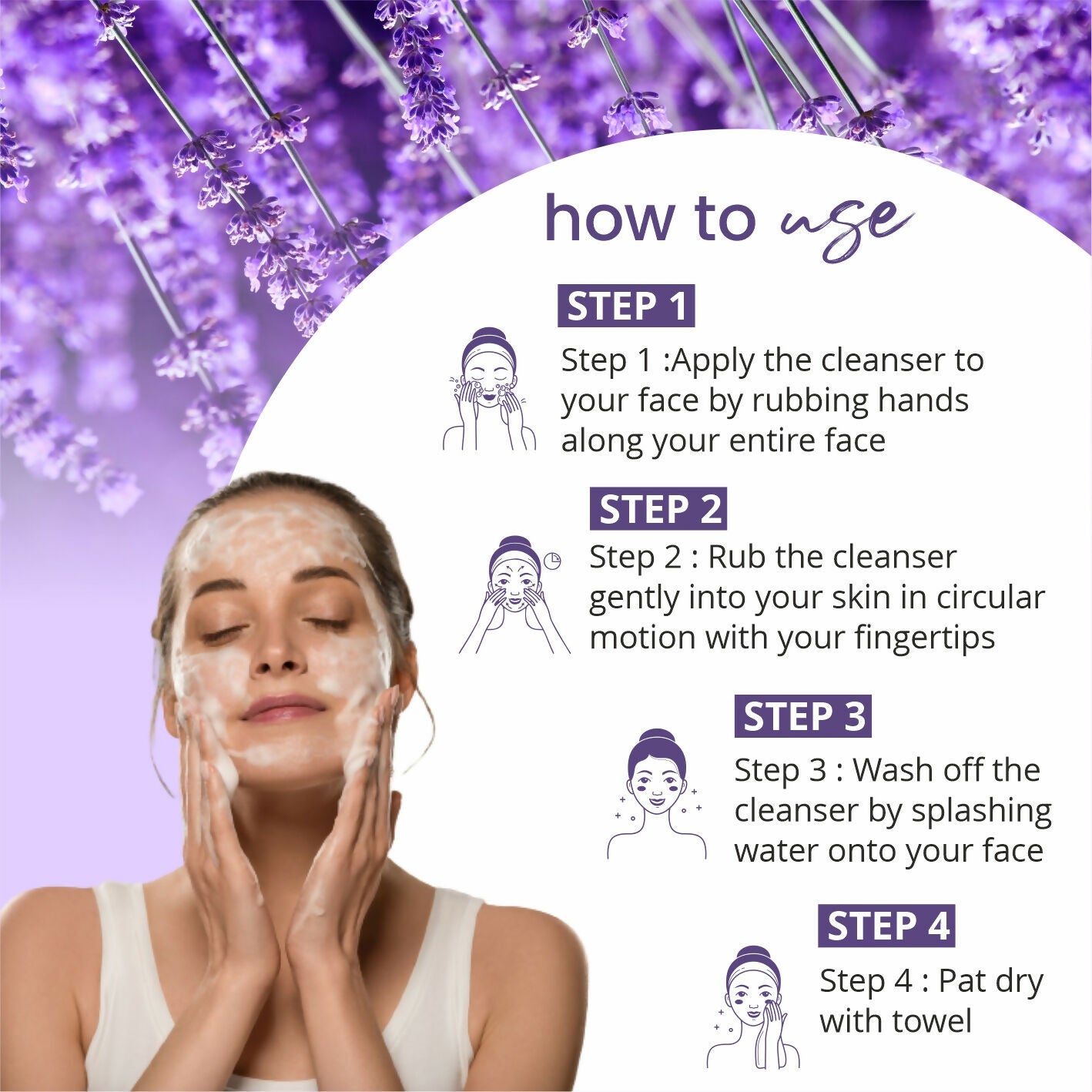 how to use

STEP 1

Step 1 :Apply the cleanser to your face by rubbing hands along your entire face

STEP 2

Step 2 : Rub the cleanser gently into your skin in circular motion with your fingertips

STEP 3

Step 3 : Wash off the cleanser by splashing water onto your face

STEP 4

Step 4 : Pat dry with towel