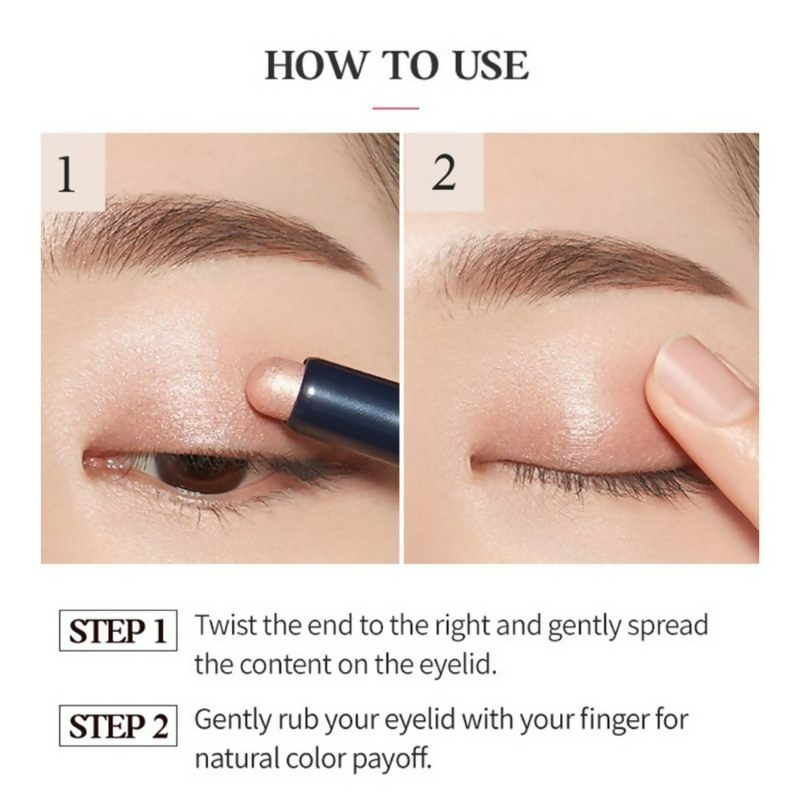 HOW TO USE

1

2

STEP 1 Twist the end to the right and gently spread the content on the eyelid.

STEP 2 Gently rub your eyelid with your finger for natural color payoff.