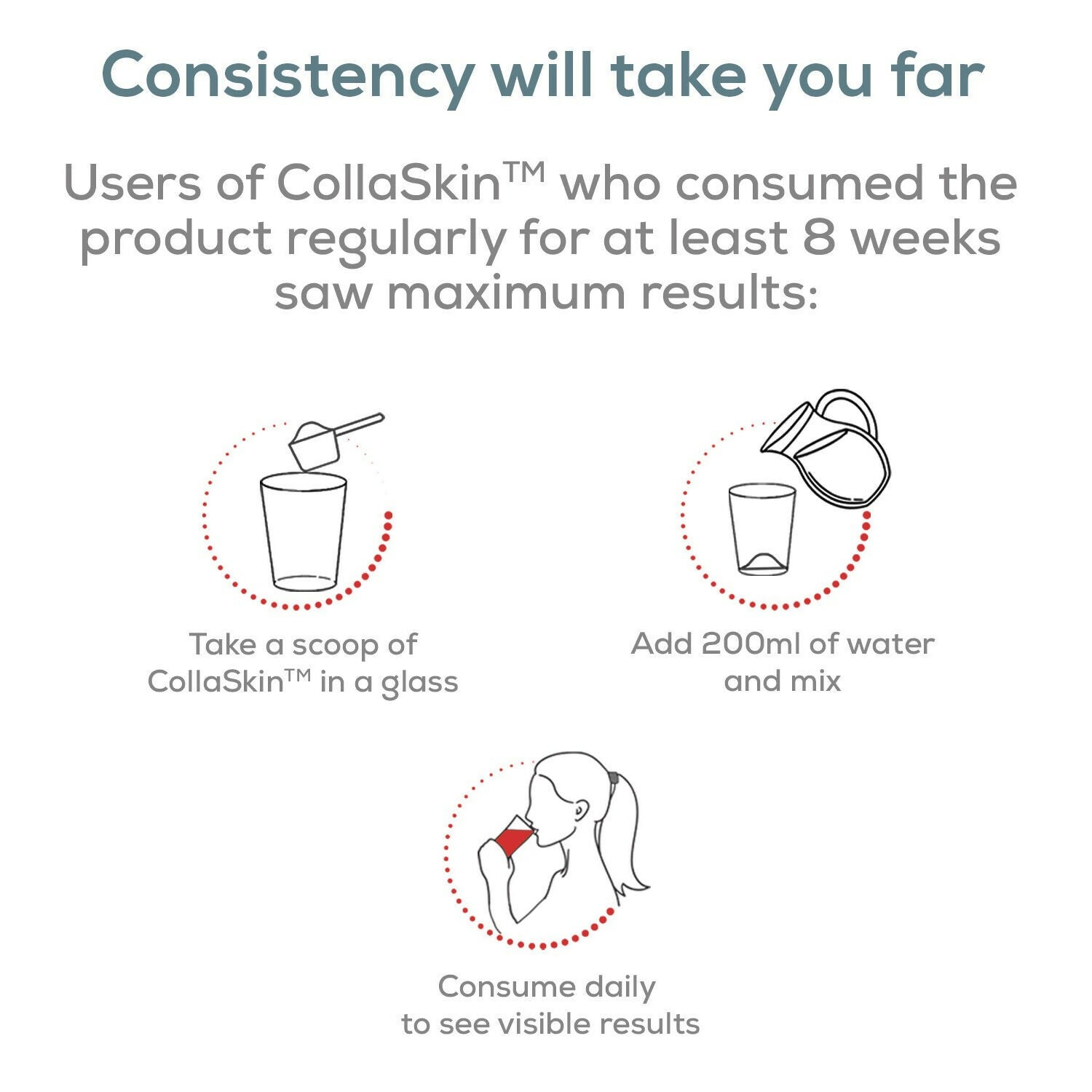 Consistency will take you far

Users of CollaSkin™ who consumed the product regularly for at least 8 weeks saw maximum results:

Take a scoop of CollaSkin™ in a glass

Add 200ml of water and mix

Consume daily to see visible results