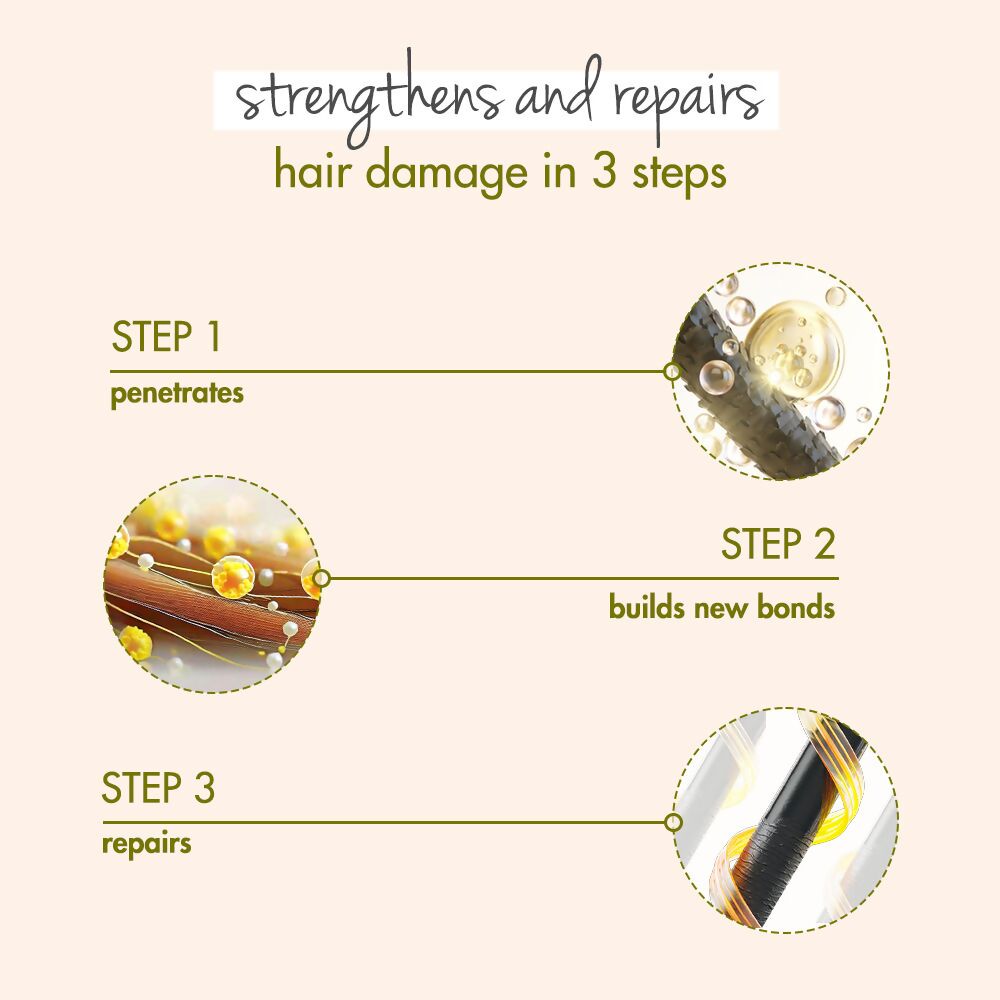 strengthens and repairs
hair damage in 3 steps

STEP 1
penetrates

STEP 2
builds new bonds

STEP 3
repairs