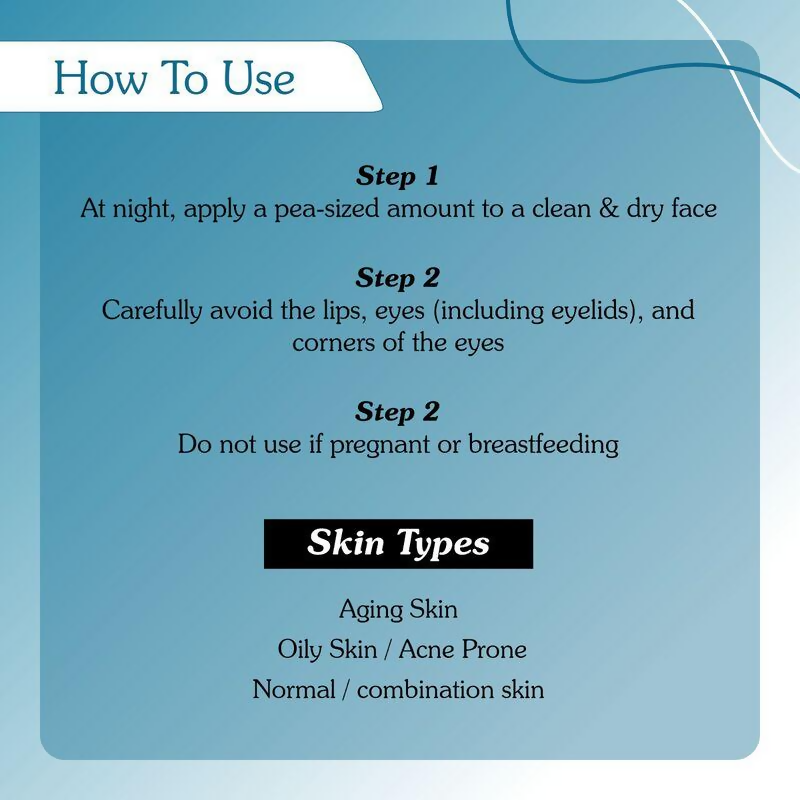 How To Use

Step 1
At night, apply a pea-sized amount to a clean & dry face

Step 2
Carefully avoid the lips, eyes (including eyelids), and corners of the eyes

Step 2
Do not use if pregnant or breastfeeding

Skin Types

Aging Skin
Oily Skin / Acne Prone
Normal / combination skin