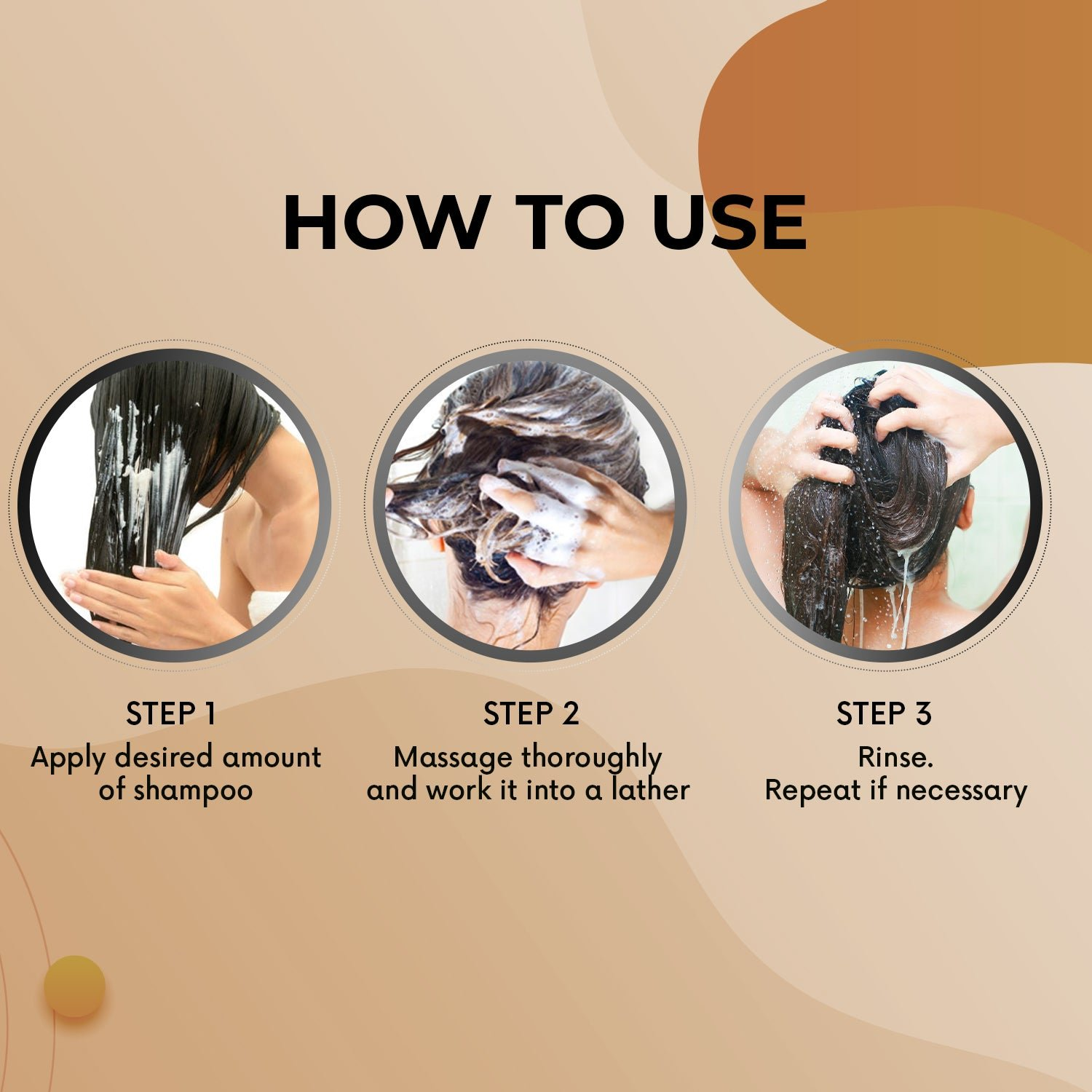 HOW TO USE

STEP 1
Apply desired amount of shampoo

STEP 2
Massage thoroughly and work it into a lather

STEP 3
Rinse.
Repeat if necessary