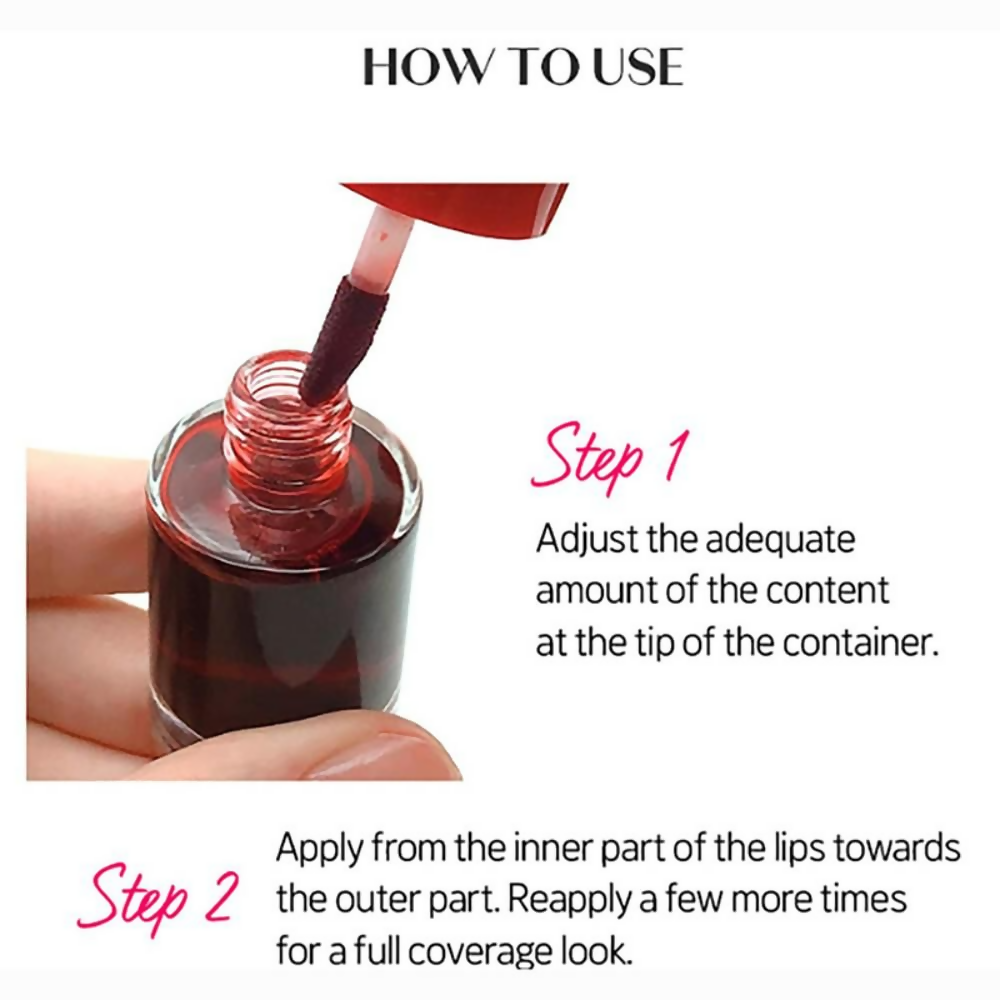 HOW TO USE

Step 1

Adjust the adequate amount of the content at the tip of the container.

Step 2

Apply from the inner part of the lips towards the outer part. Reapply a few more times for a full coverage look.