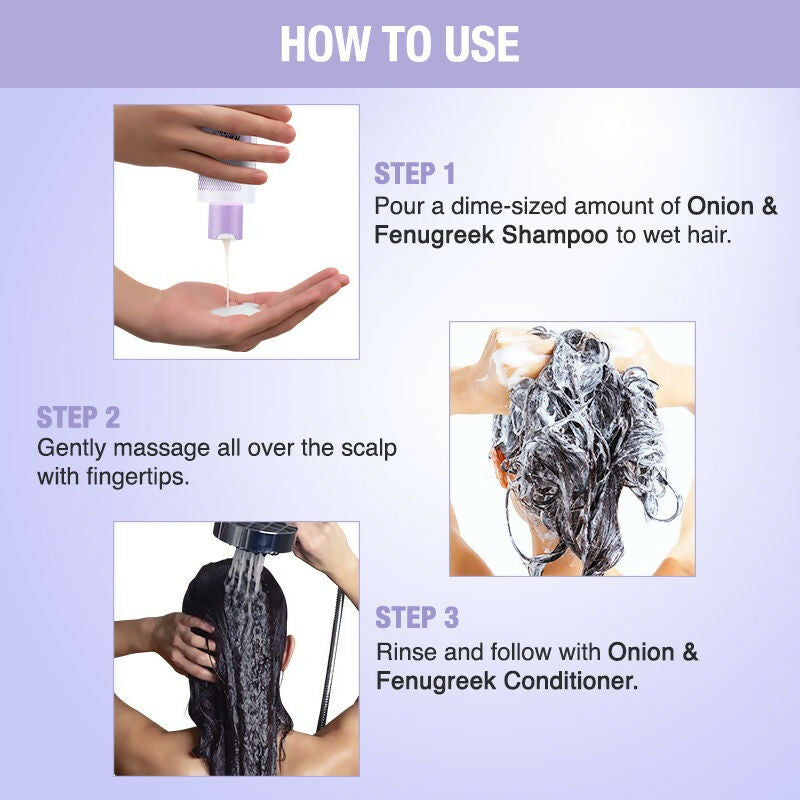 HOW TO USE

STEP 1
Pour a dime-sized amount of Onion & Fenugreek Shampoo to wet hair.

STEP 2
Gently massage all over the scalp with fingertips.

STEP 3
Rinse and follow with Onion & Fenugreek Conditioner.