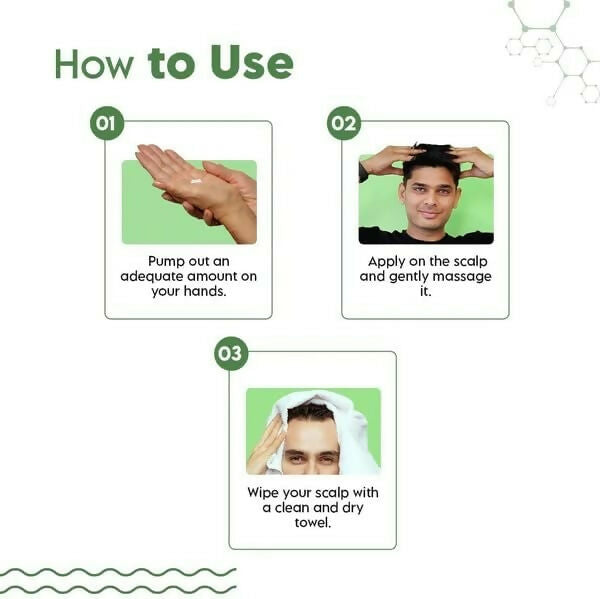 How to Use

01

Pump out an adequate amount on your hands.

02

Apply on the scalp and gently massage it.

03

Wipe your scalp with a clean and dry towel.