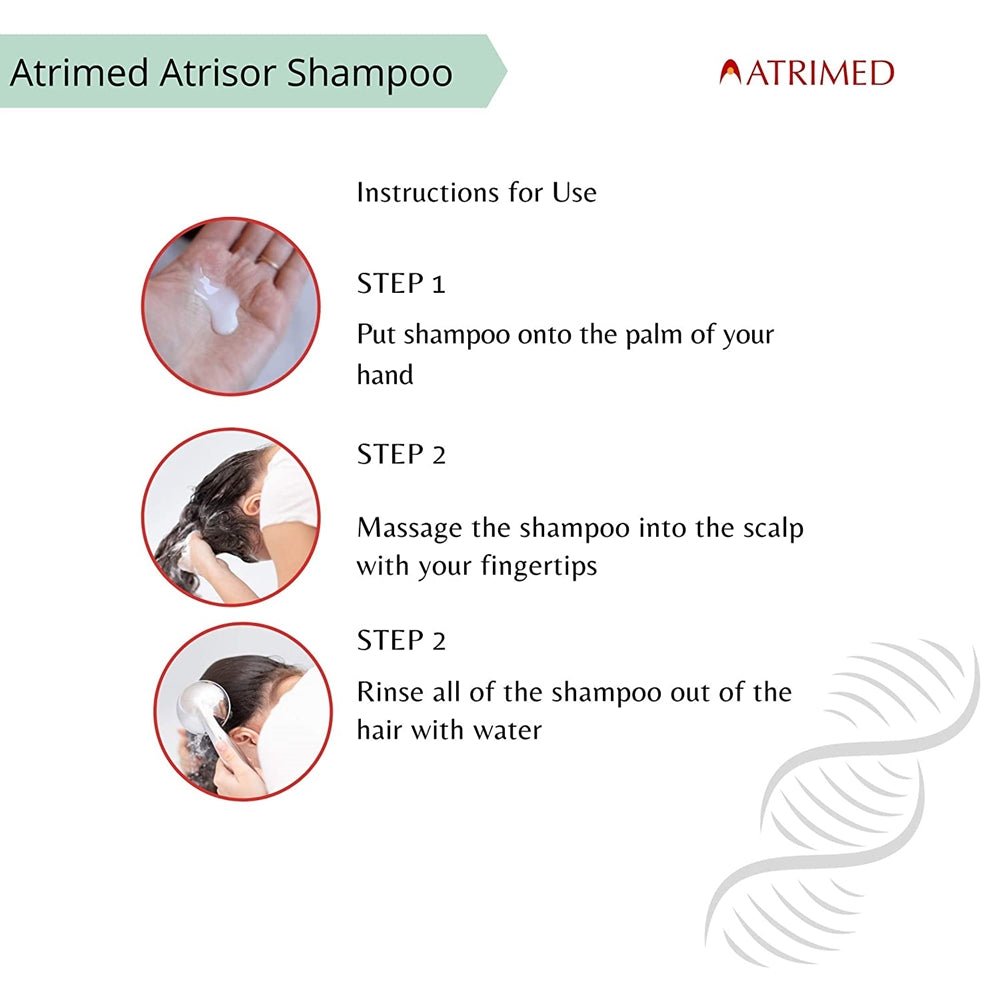 Atrimed Atrisor Shampoo

ATRIMED

Instructions for Use

STEP 1

Put shampoo onto the palm of your hand

STEP 2

Massage the shampoo into the scalp with your fingertips

STEP 2

Rinse all of the shampoo out of the hair with water