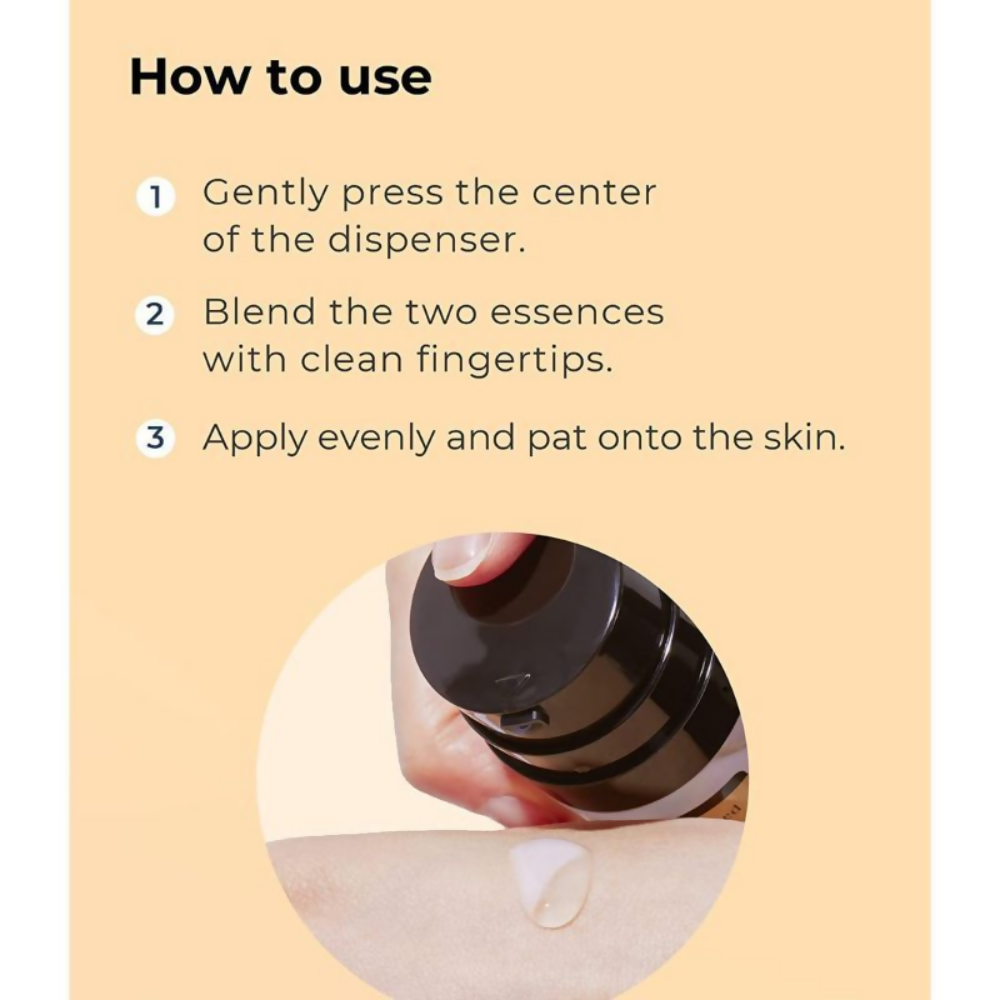 How to use

1 Gently press the center of the dispenser.

2 Blend the two essences with clean fingertips.

3 Apply evenly and pat onto the skin.