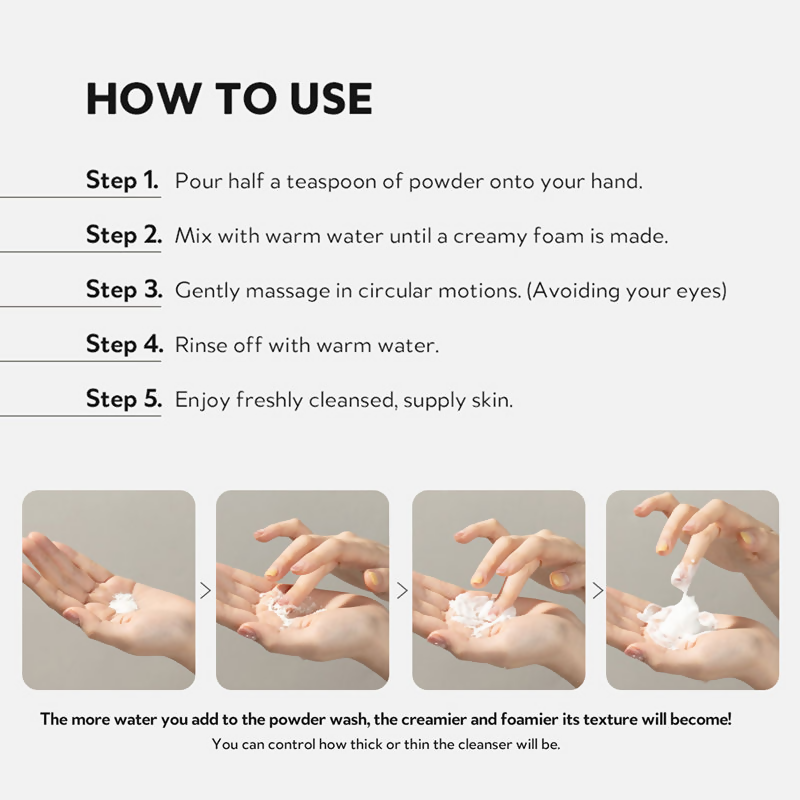 HOW TO USE

Step 1. Pour half a teaspoon of powder onto your hand.

Step 2. Mix with warm water until a creamy foam is made.

Step 3. Gently massage in circular motions. (Avoiding your eyes)

Step 4. Rinse off with warm water.

Step 5. Enjoy freshly cleansed, supply skin.

The more water you add to the powder wash, the creamier and foamier its texture will become!

You can control how thick or thin the cleanser will be.