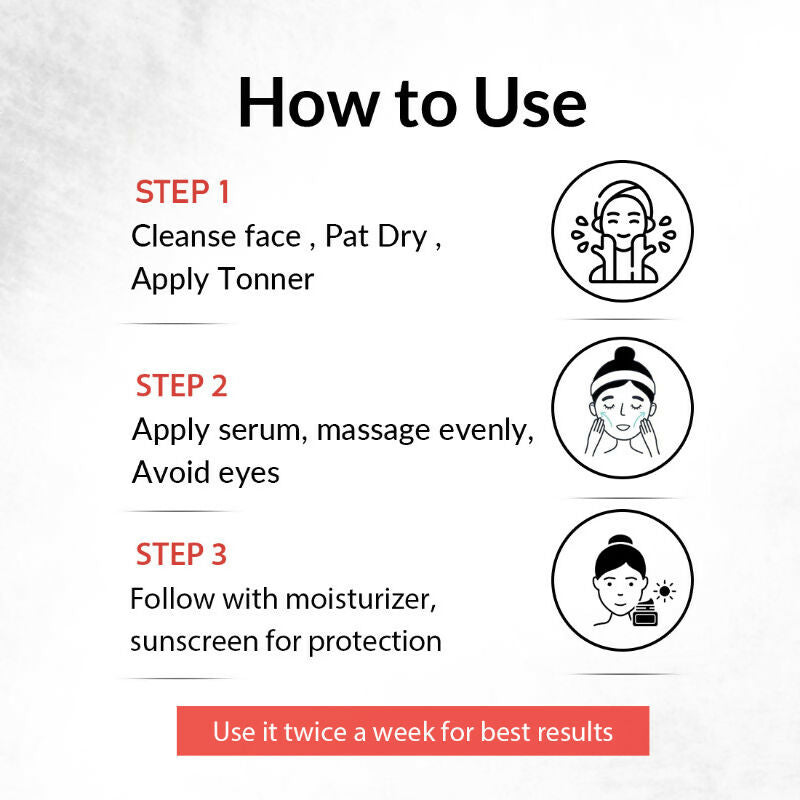 How to Use

STEP 1
Cleanse face , Pat Dry , Apply Tonner

STEP 2
Apply serum, massage evenly, Avoid eyes

STEP 3
Follow with moisturizer, sunscreen for protection

Use it twice a week for best results