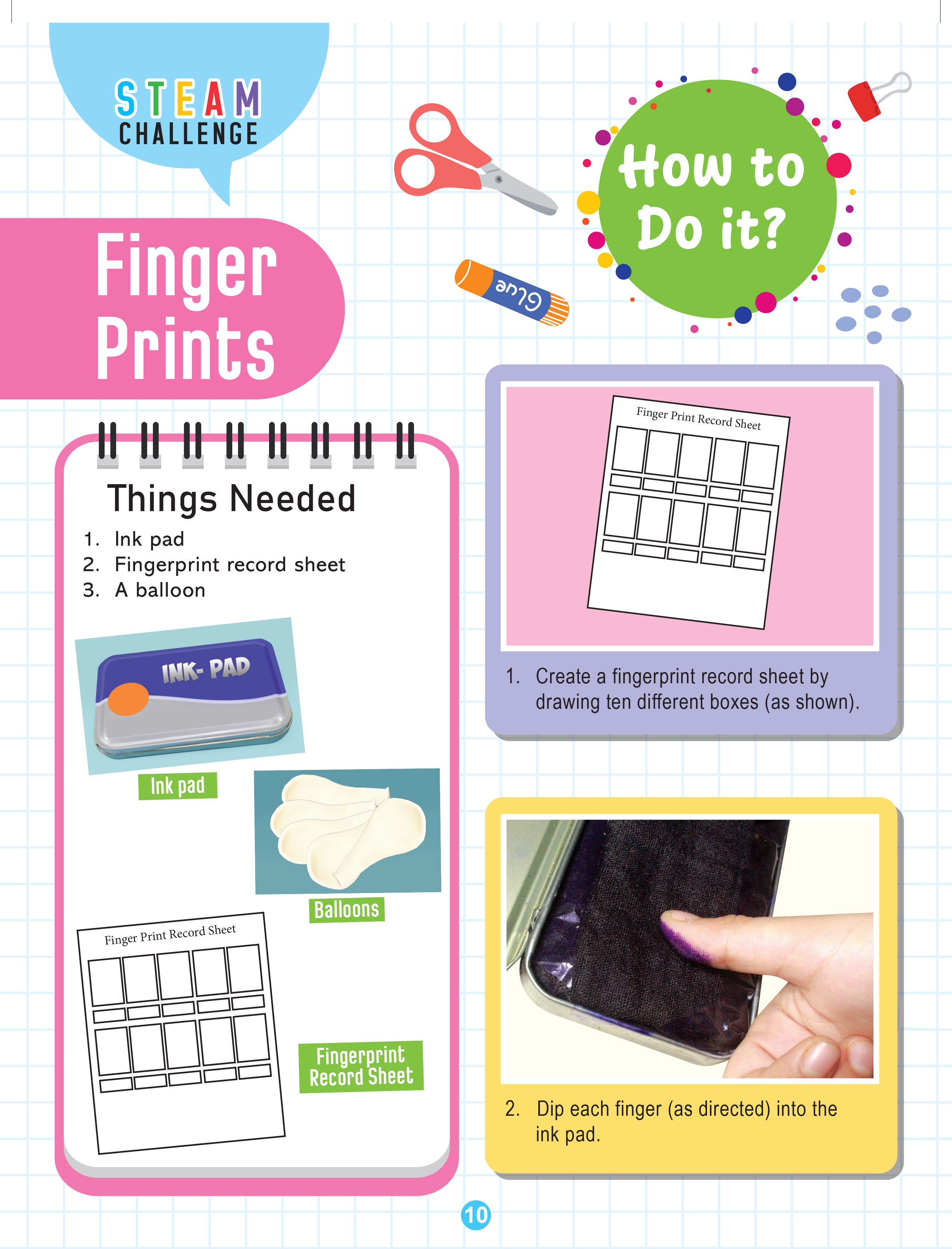 STEAM CHALLENGE

Finger Prints

Glue

How to Do it?

Things Needed

1. Ink pad
2. Fingerprint record sheet
3. A balloon

INK- PAD

Ink pad

Balloons

Finger Print Record Sheet

Fingerprint Record Sheet

Finger Print Record Sheet

1. Create a fingerprint record sheet by drawing ten different boxes (as shown).

2. Dip each finger (as directed) into the ink pad.

10