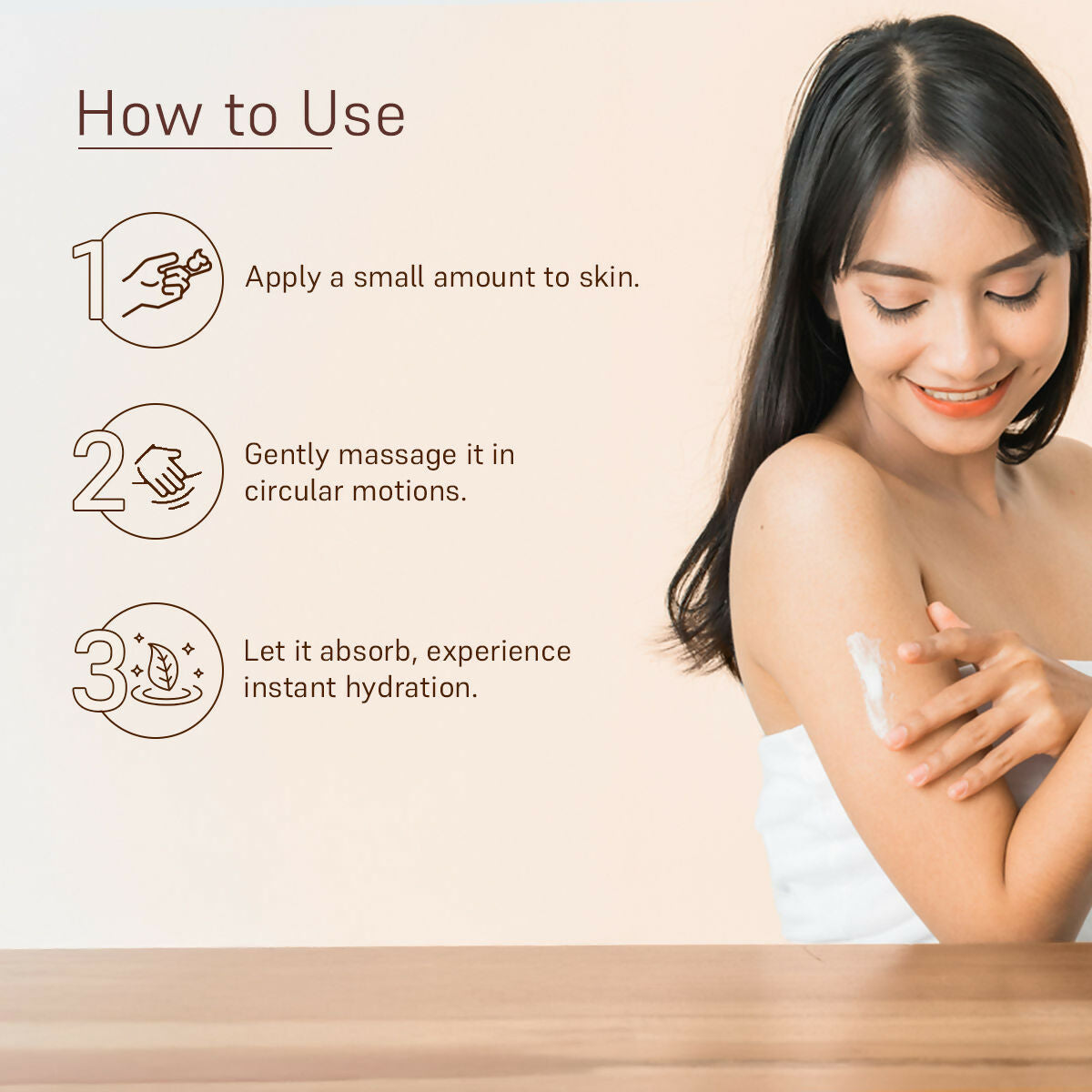 How to Use

1 Apply a small amount to skin.

2 Gently massage it in circular motions.

3 Let it absorb, experience instant hydration.