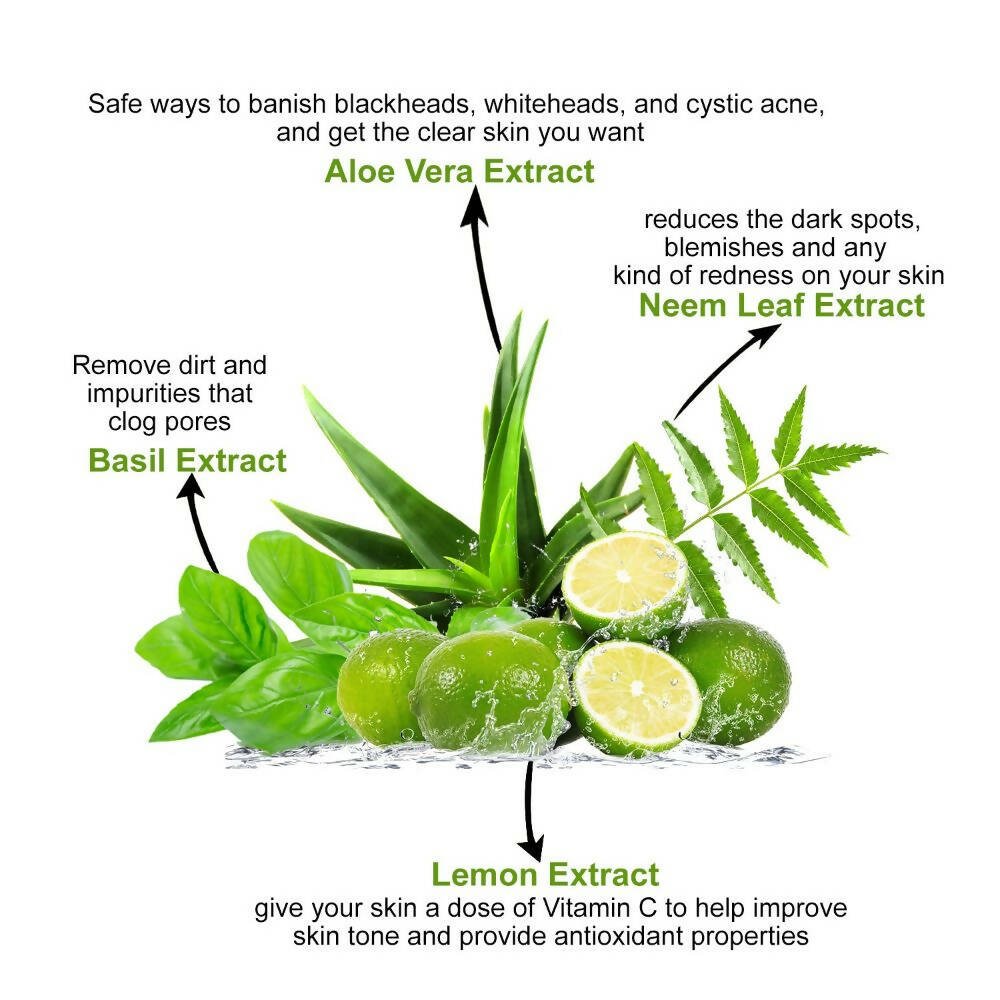 Safe ways to banish blackheads, whiteheads, and cystic acne, and get the clear skin you want
Aloe Vera Extract

reduces the dark spots, blemishes and any kind of redness on your skin
Neem Leaf Extract

Remove dirt and impurities that clog pores
Basil Extract

Lemon Extract
give your skin a dose of Vitamin C to help improve skin tone and provide antioxidant properties