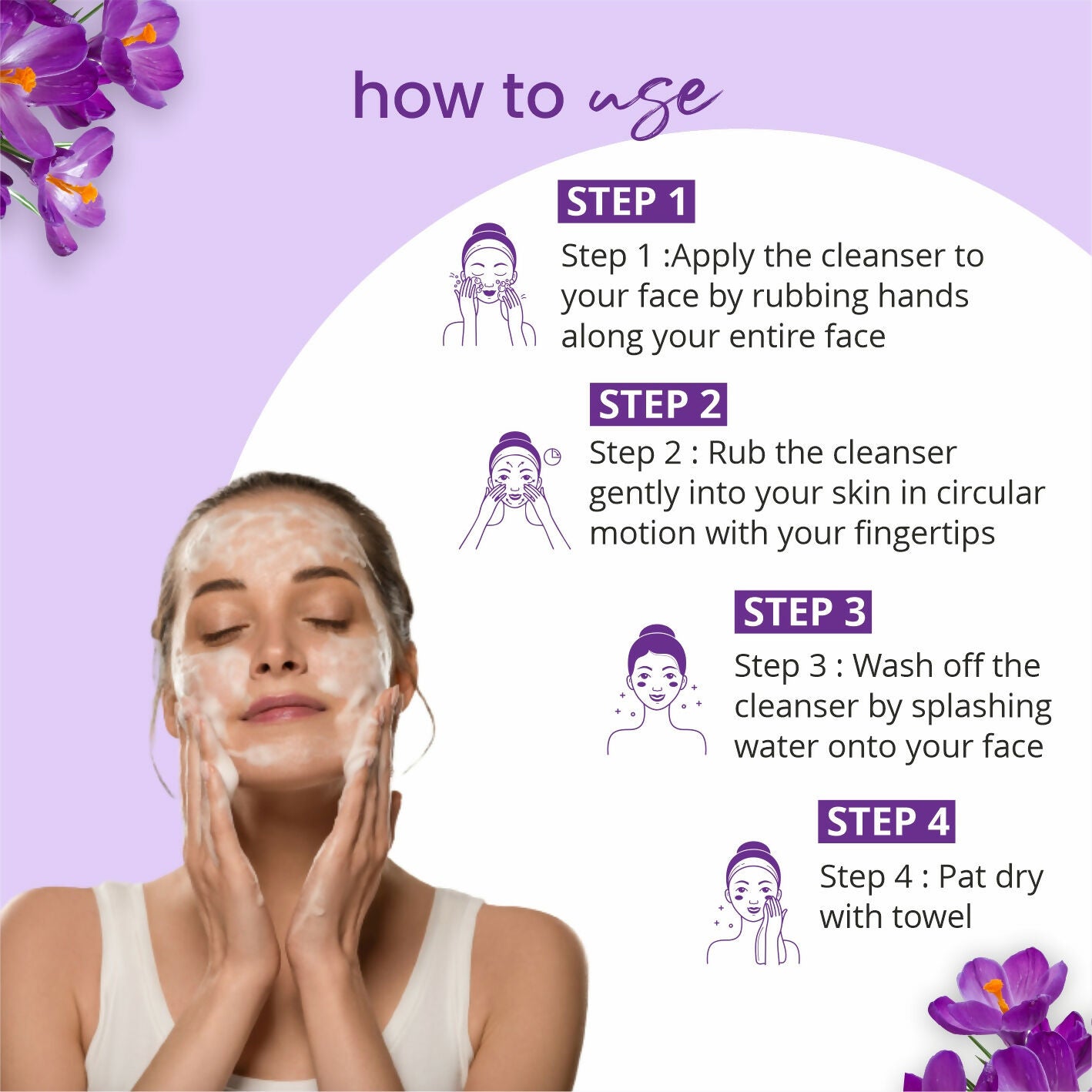 how to use

STEP 1

Step 1 :Apply the cleanser to your face by rubbing hands along your entire face

STEP 2

Step 2 : Rub the cleanser gently into your skin in circular motion with your fingertips

STEP 3

Step 3 : Wash off the cleanser by splashing water onto your face

STEP 4

Step 4 : Pat dry with towel