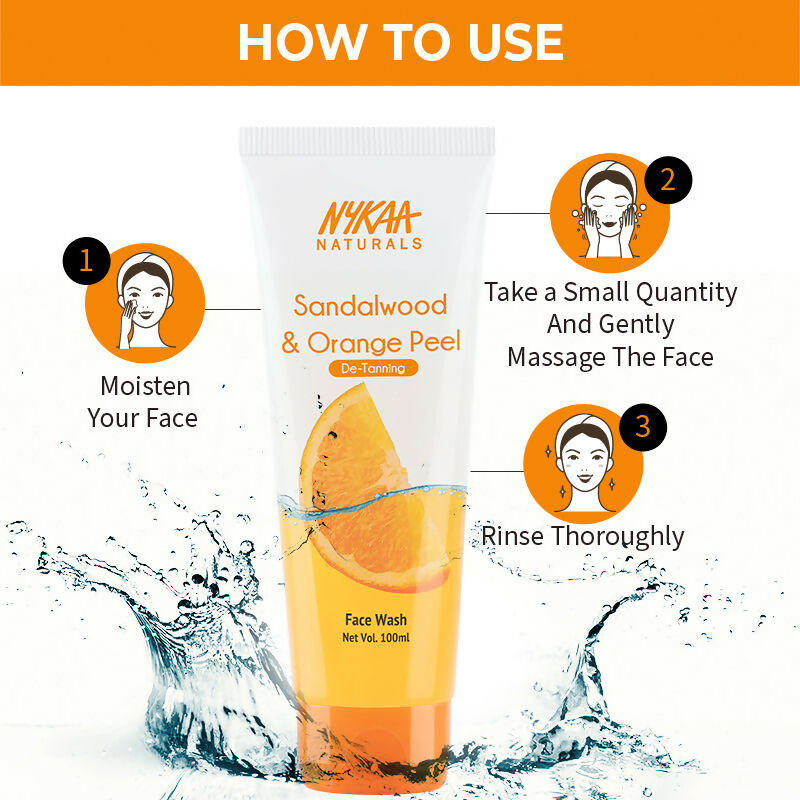 HOW TO USE

1

Moisten Your Face

NYKAA NATURALS

Sandalwood & Orange Peel

De-Tanning

Face Wash

Net Vol. 100ml

2

Take a Small Quantity And Gently Massage The Face

3

Rinse Thoroughly