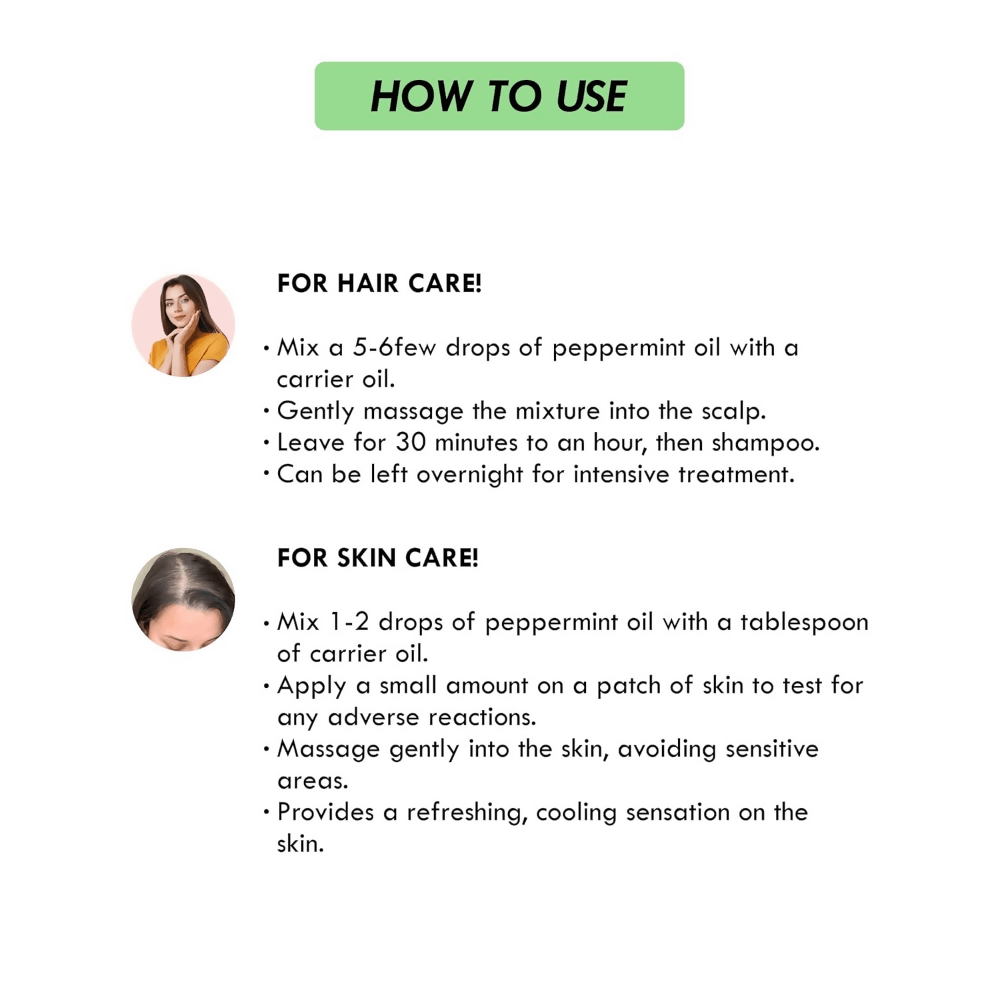 HOW TO USE

FOR HAIR CARE!

• Mix a 5-6few drops of peppermint oil with a carrier oil.
• Gently massage the mixture into the scalp.
• Leave for 30 minutes to an hour, then shampoo.
• Can be left overnight for intensive treatment.

FOR SKIN CARE!

• Mix 1-2 drops of peppermint oil with a tablespoon of carrier oil.
• Apply a small amount on a patch of skin to test for any adverse reactions.
• Massage gently into the skin, avoiding sensitive areas.
• Provides a refreshing, cooling sensation on the skin.