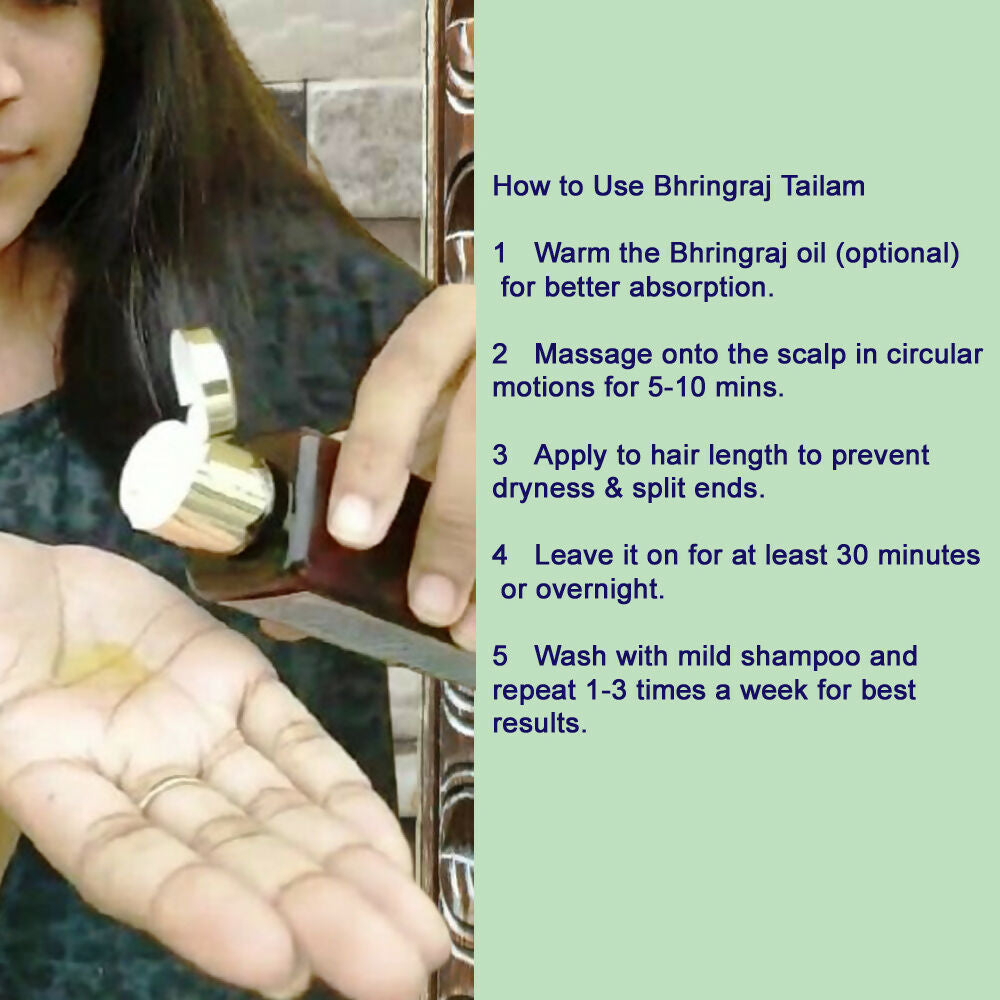 How to Use Bhringraj Tailam

1 Warm the Bhringraj oil (optional) for better absorption.

2 Massage onto the scalp in circular motions for 5-10 mins.

3 Apply to hair length to prevent dryness & split ends.

4 Leave it on for at least 30 minutes or overnight.

5 Wash with mild shampoo and repeat 1-3 times a week for best results.