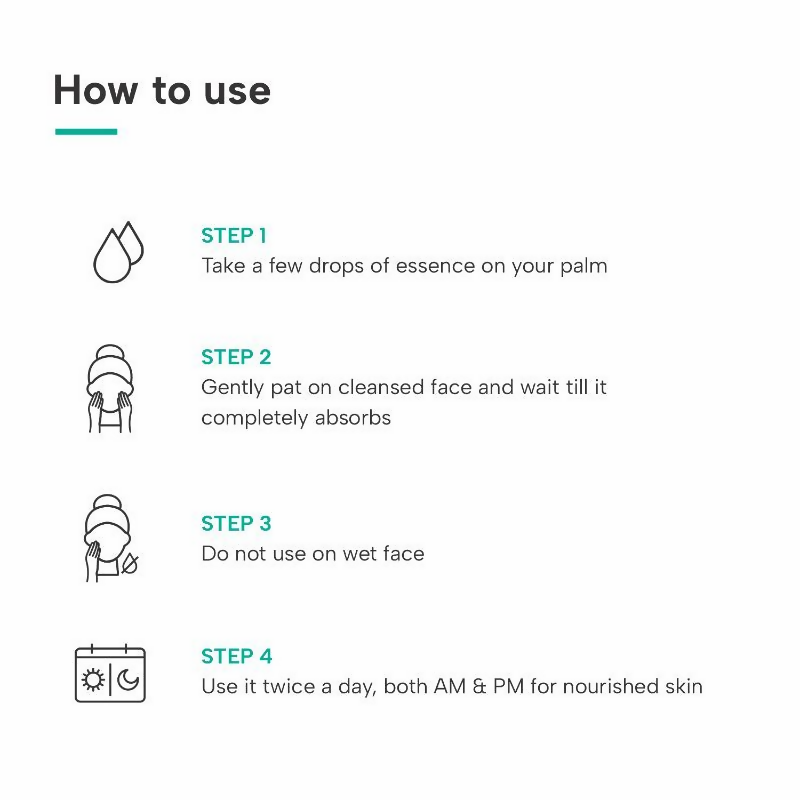 How to use

STEP 1
Take a few drops of essence on your palm

STEP 2
Gently pat on cleansed face and wait till it completely absorbs

STEP 3
Do not use on wet face

STEP 4
Use it twice a day, both AM & PM for nourished skin