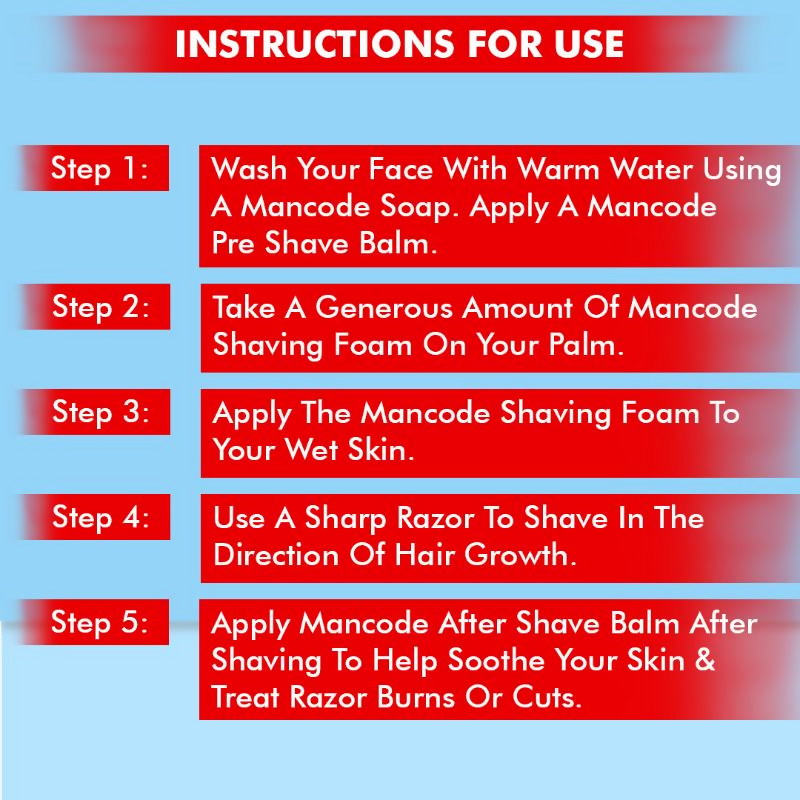 INSTRUCTIONS FOR USE

Step 1: Wash Your Face With Warm Water Using A Mancode Soap. Apply A Mancode Pre Shave Balm.

Step 2: Take A Generous Amount Of Mancode Shaving Foam On Your Palm.

Step 3: Apply The Mancode Shaving Foam To Your Wet Skin.

Step 4: Use A Sharp Razor To Shave In The Direction Of Hair Growth.

Step 5: Apply Mancode After Shave Balm After Shaving To Help Soothe Your Skin & Treat Razor Burns Or Cuts.