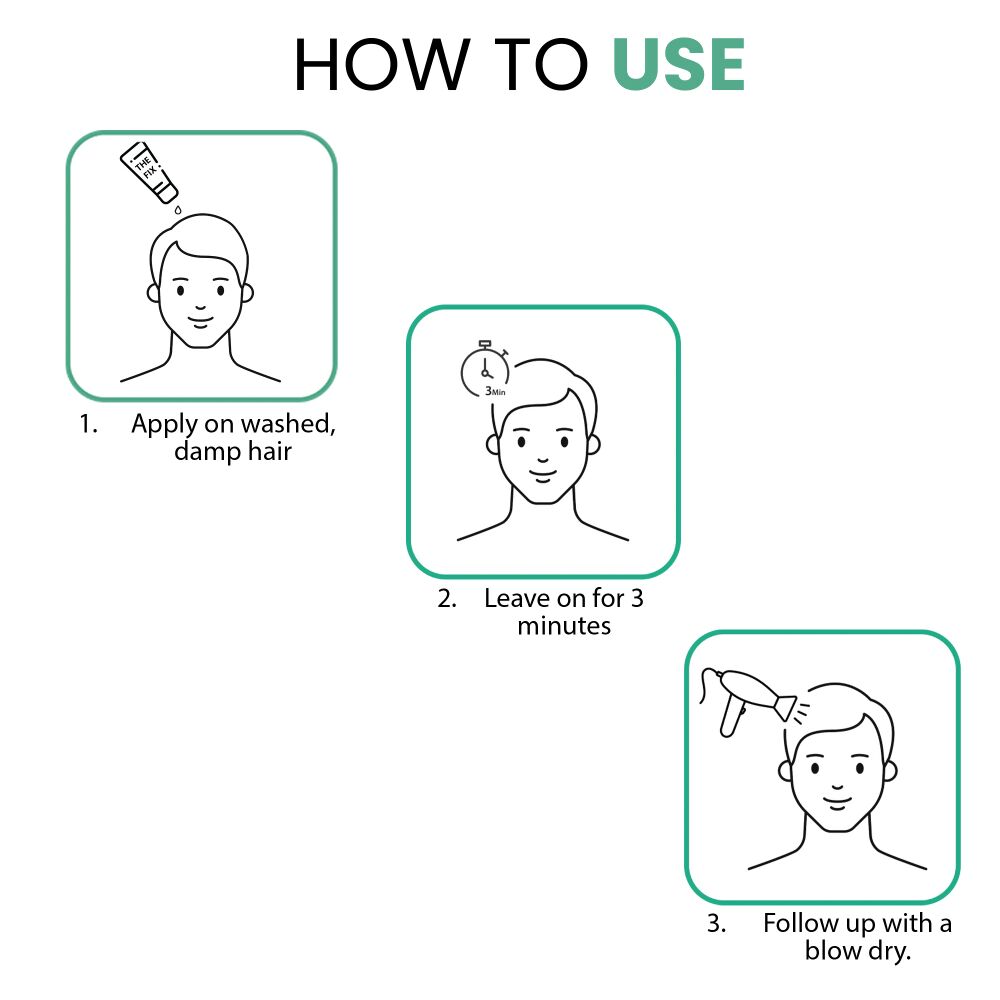 HOW TO USE

THE FIX

1. Apply on washed, damp hair

3Min

2. Leave on for 3 minutes

3. Follow up with a blow dry.