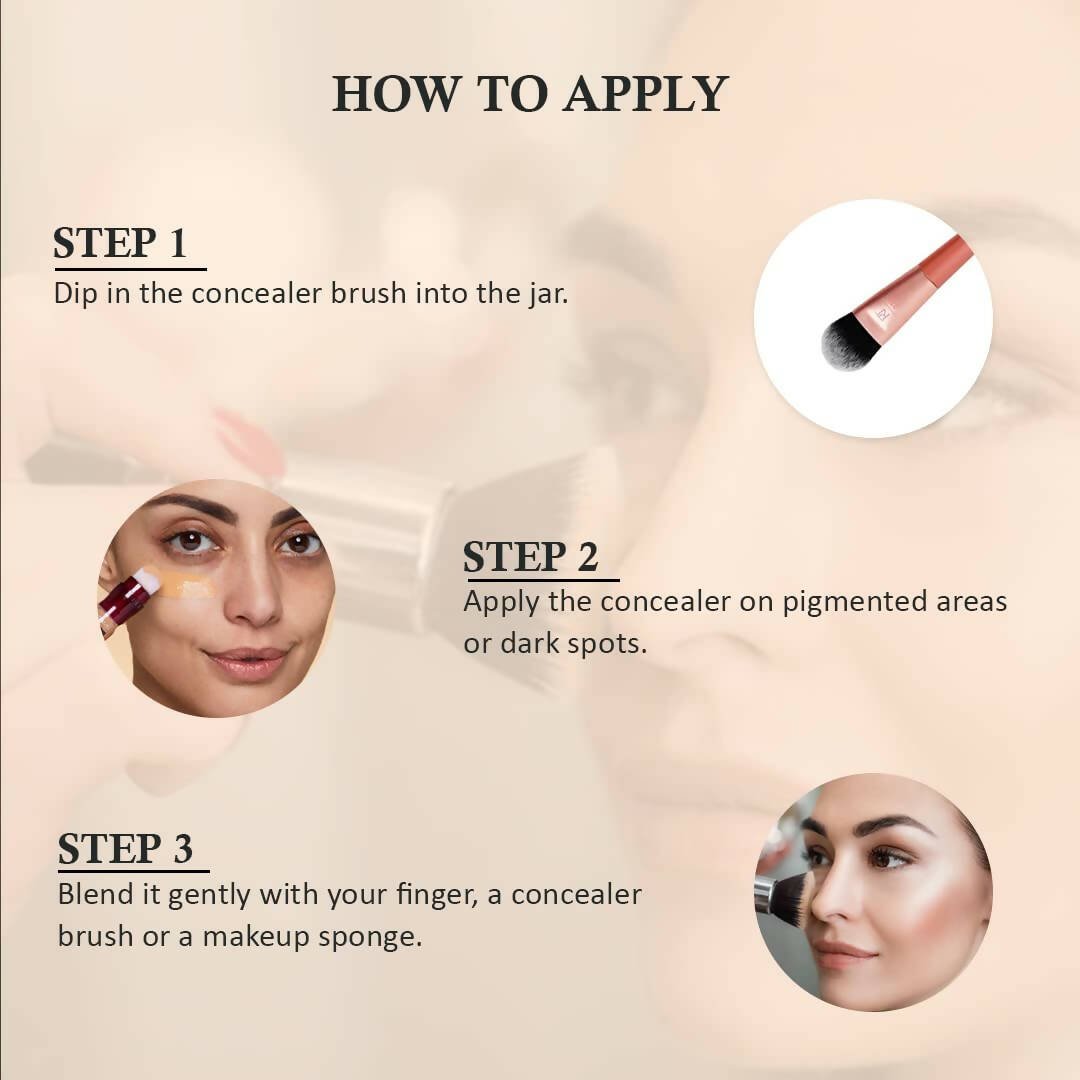 HOW TO APPLY

STEP 1
Dip in the concealer brush into the jar.

STEP 2
Apply the concealer on pigmented areas or dark spots.

STEP 3
Blend it gently with your finger, a concealer brush or a makeup sponge.