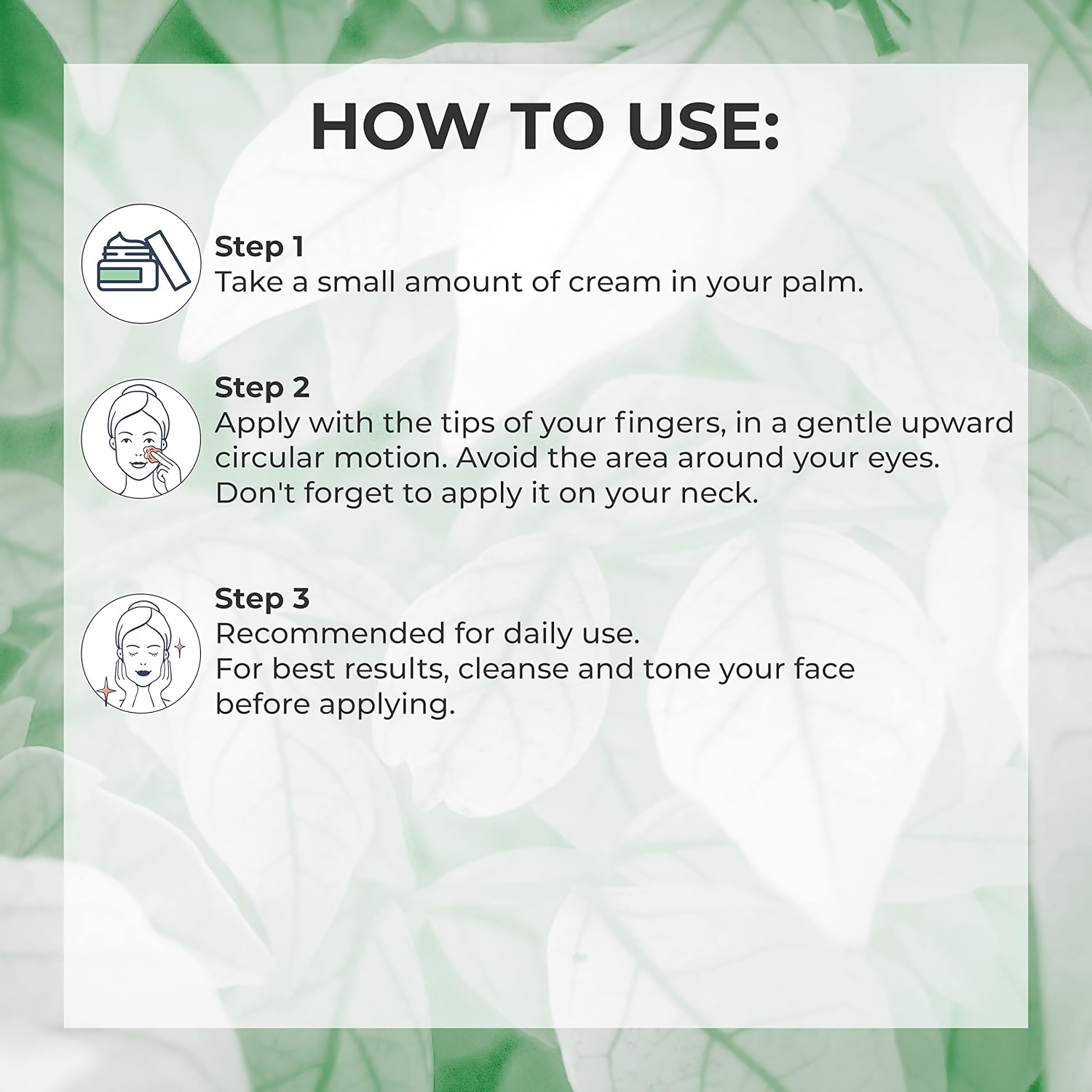 HOW TO USE:

Step 1
Take a small amount of cream in your palm.

Step 2
Apply with the tips of your fingers, in a gentle upward circular motion. Avoid the area around your eyes. Don't forget to apply it on your neck.

Step 3
Recommended for daily use.
For best results, cleanse and tone your face before applying.