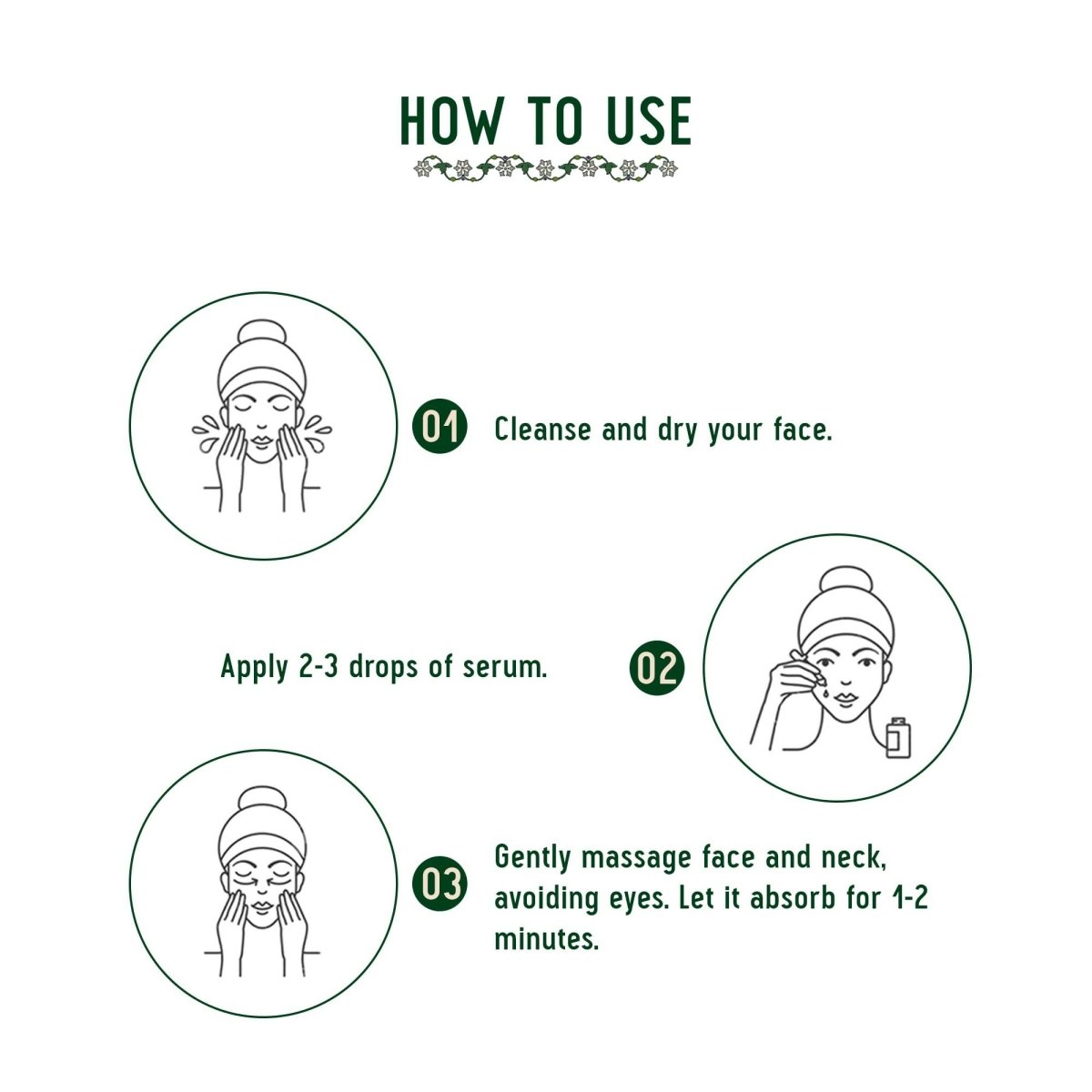 HOW TO USE

01 Cleanse and dry your face.

Apply 2-3 drops of serum. 02

03 Gently massage face and neck, avoiding eyes. Let it absorb for 1-2 minutes.