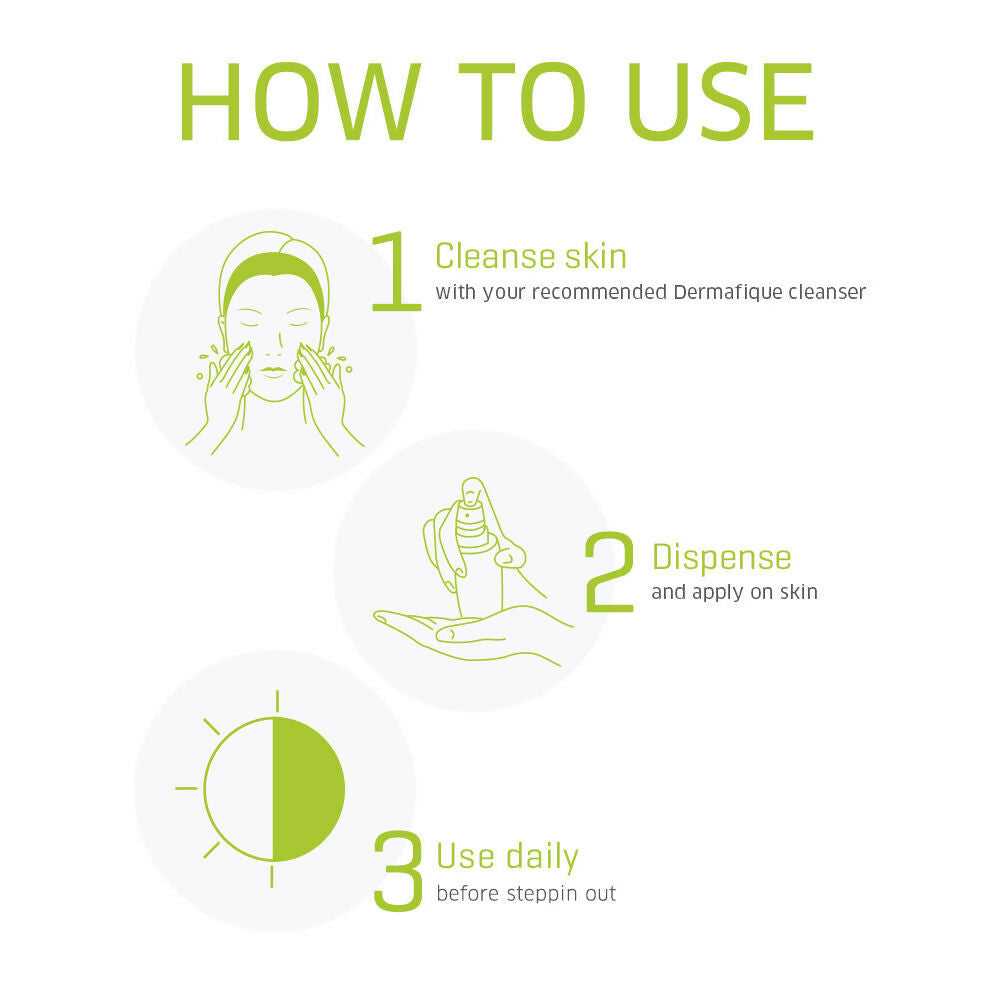 HOW TO USE

1 Cleanse skin
with your recommended Dermafique cleanser

2 Dispense
and apply on skin

3 Use daily
before steppin out