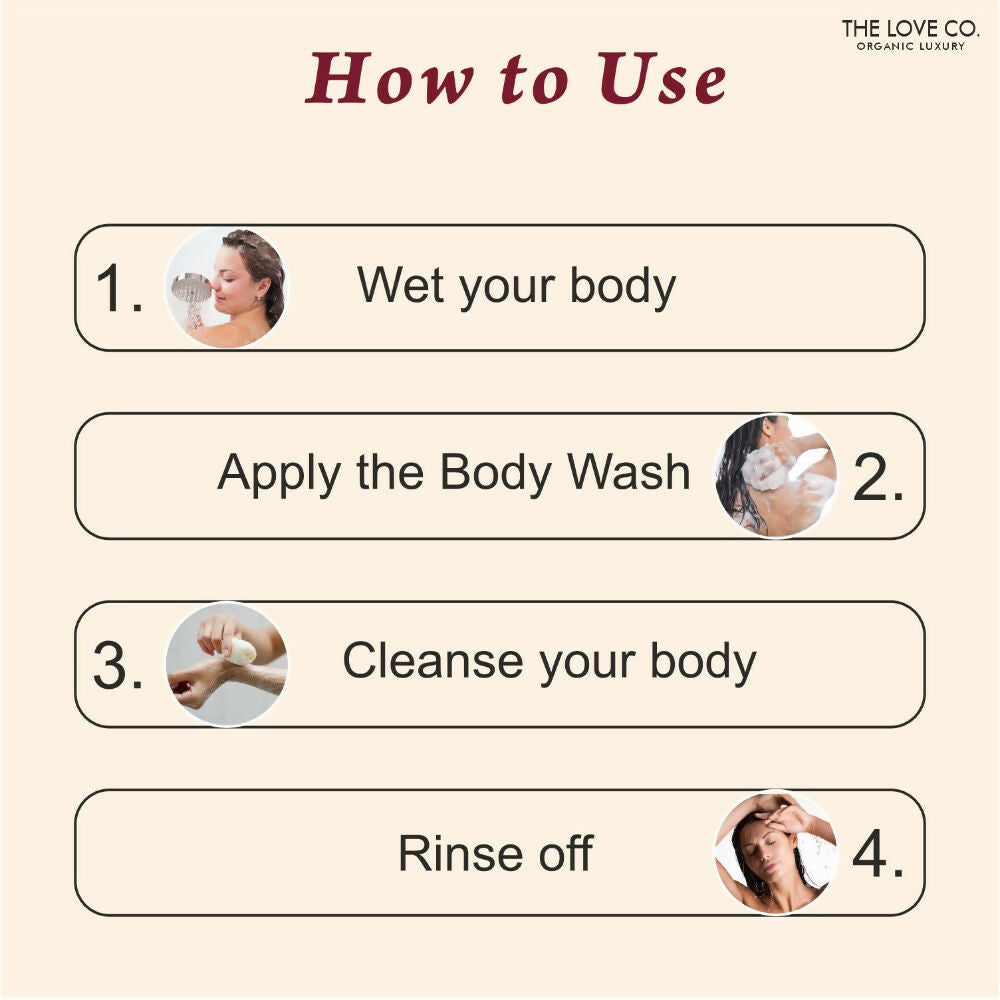 THE LOVE CO.
ORGANIC LUXURY

How to Use

1. Wet your body

Apply the Body Wash 2.

3. Cleanse your body

Rinse off 4.