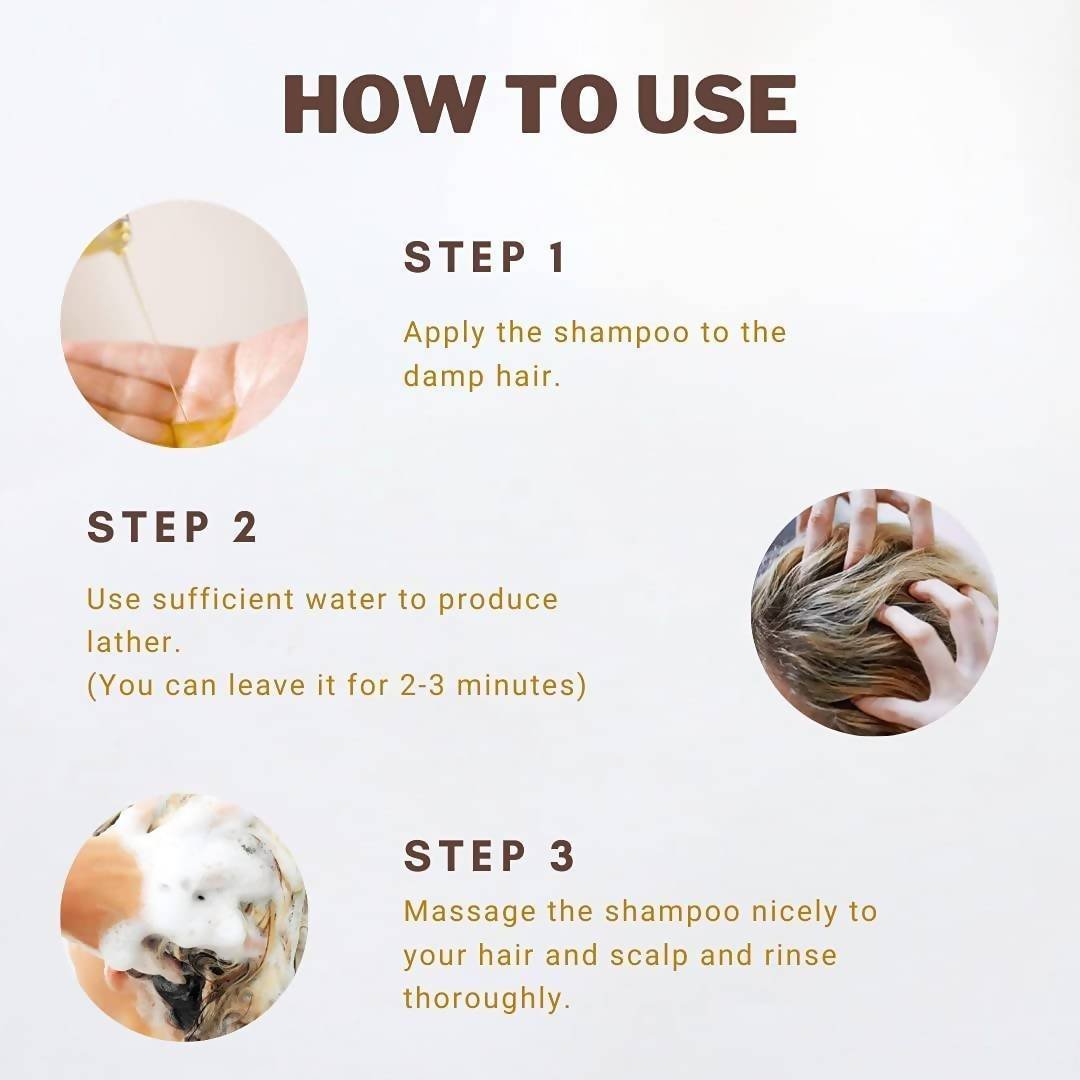 HOW TO USE

STEP 1

Apply the shampoo to the damp hair.

STEP 2

Use sufficient water to produce lather.
(You can leave it for 2-3 minutes)

STEP 3

Massage the shampoo nicely to your hair and scalp and rinse thoroughly.