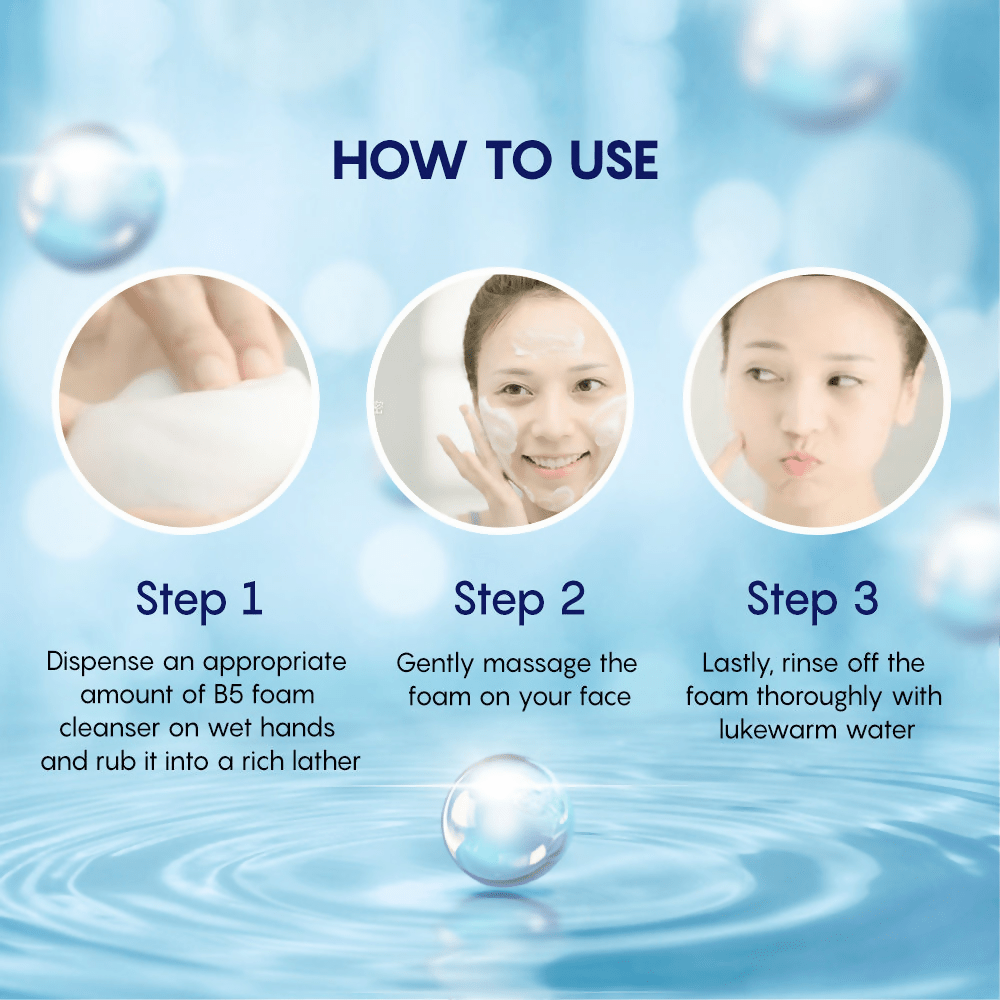 HOW TO USE

Step 1

Dispense an appropriate amount of B5 foam cleanser on wet hands and rub it into a rich lather

Step 2

Gently massage the foam on your face

Step 3

Lastly, rinse off the foam thoroughly with lukewarm water