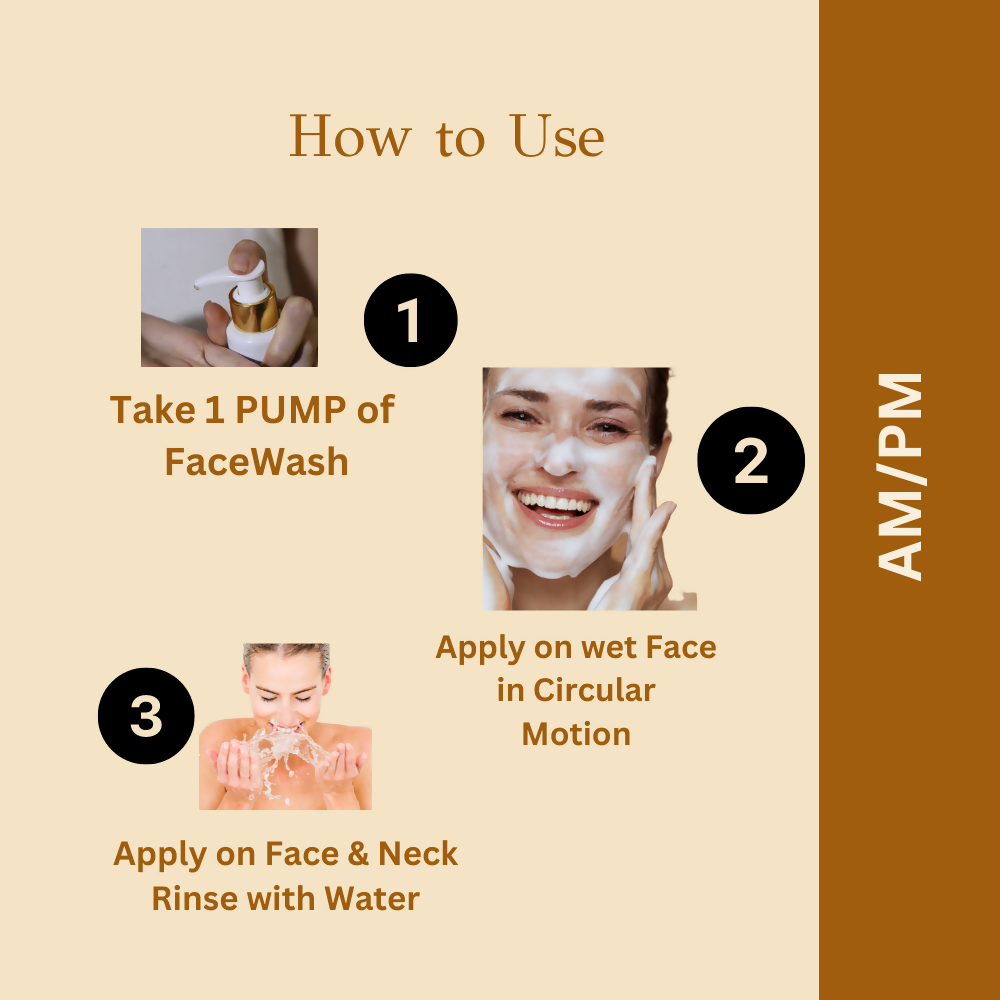 How to Use

1

Take 1 PUMP of FaceWash

2

Apply on wet Face in Circular Motion

3

Apply on Face & Neck Rinse with Water

AM/PM