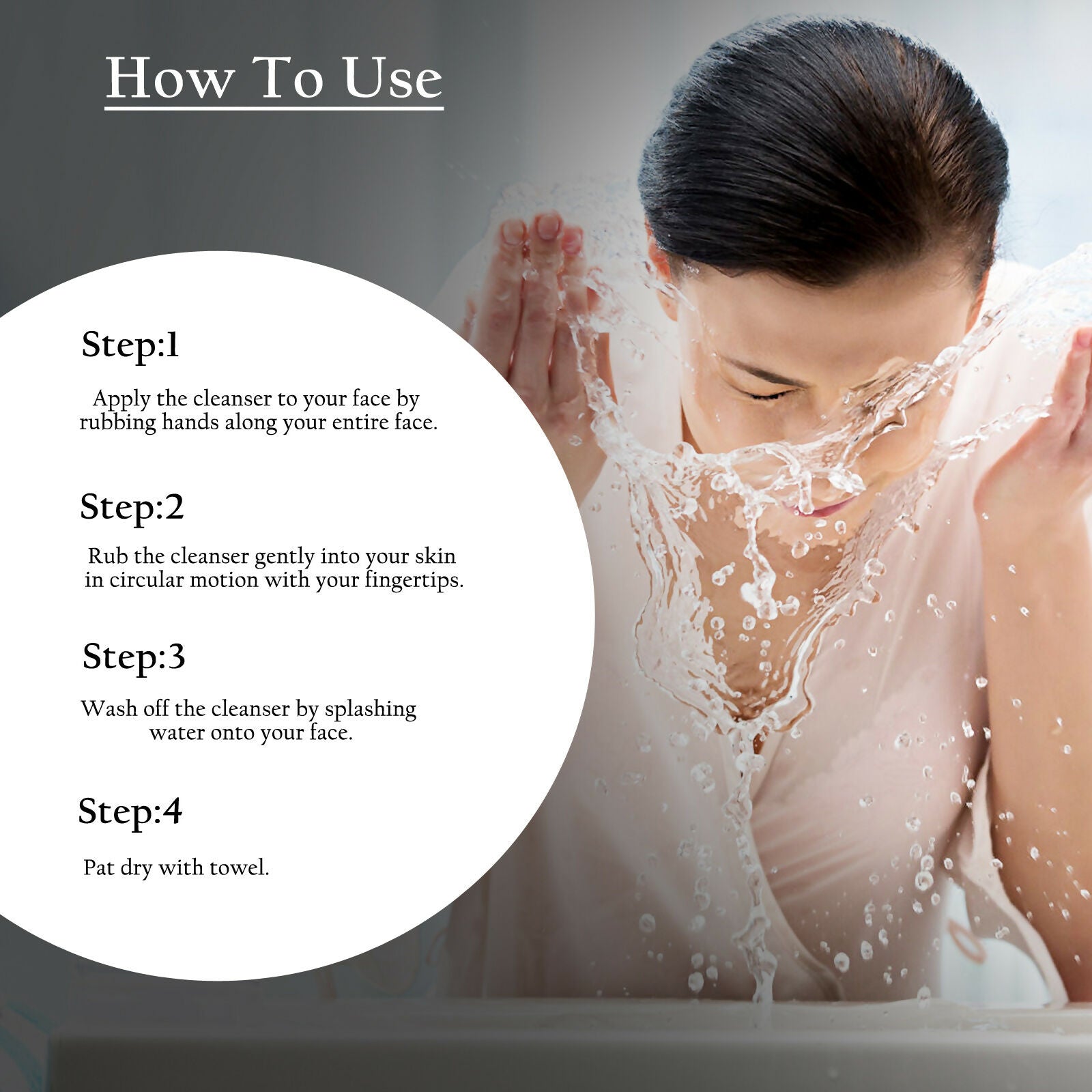 How To Use

Step:1

Apply the cleanser to your face by rubbing hands along your entire face.

Step:2

Rub the cleanser gently into your skin in circular motion with your fingertips.

Step:3

Wash off the cleanser by splashing water onto your face.

Step:4

Pat dry with towel.