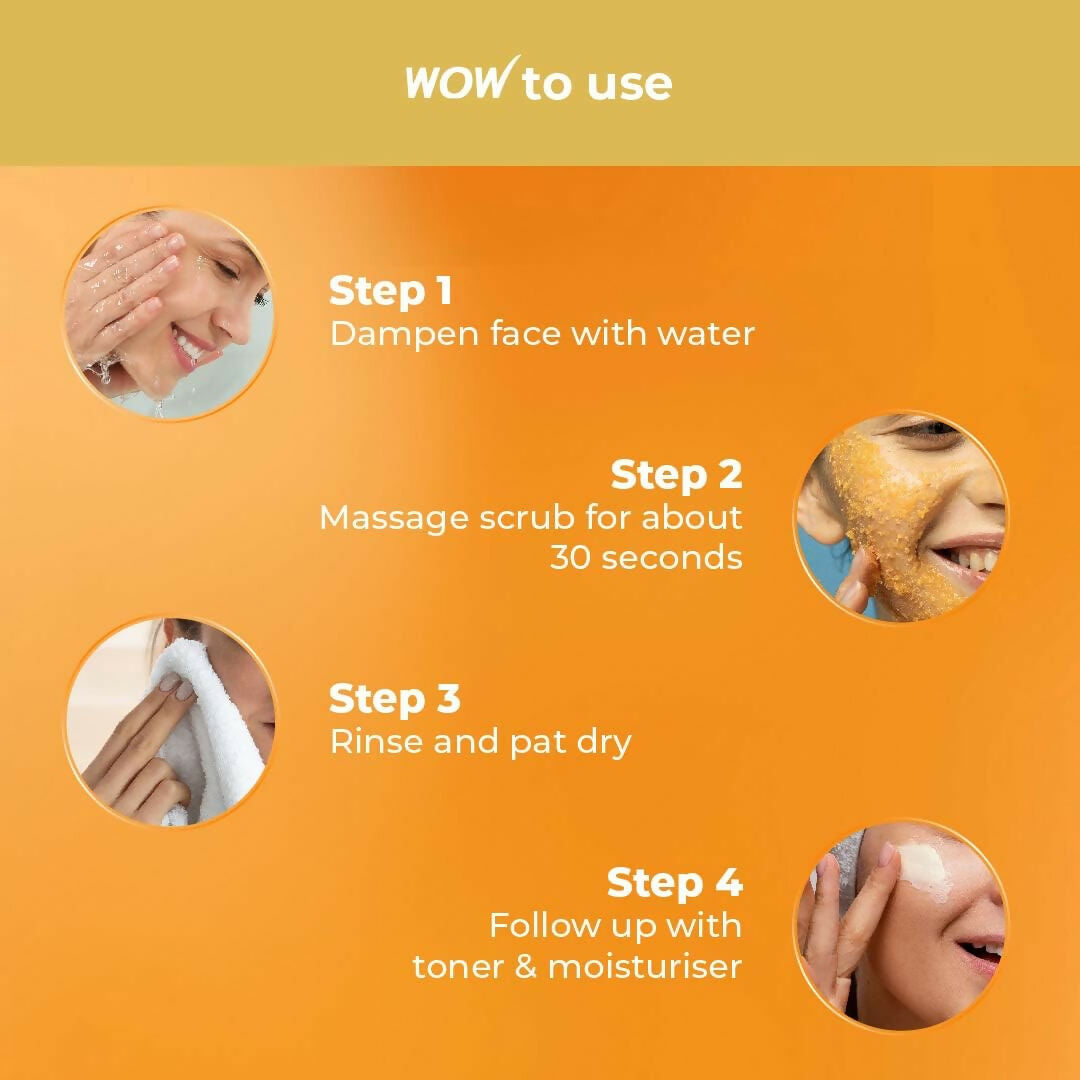 WOW to use

Step 1
Dampen face with water

Step 2
Massage scrub for about 30 seconds

Step 3
Rinse and pat dry

Step 4
Follow up with toner & moisturiser