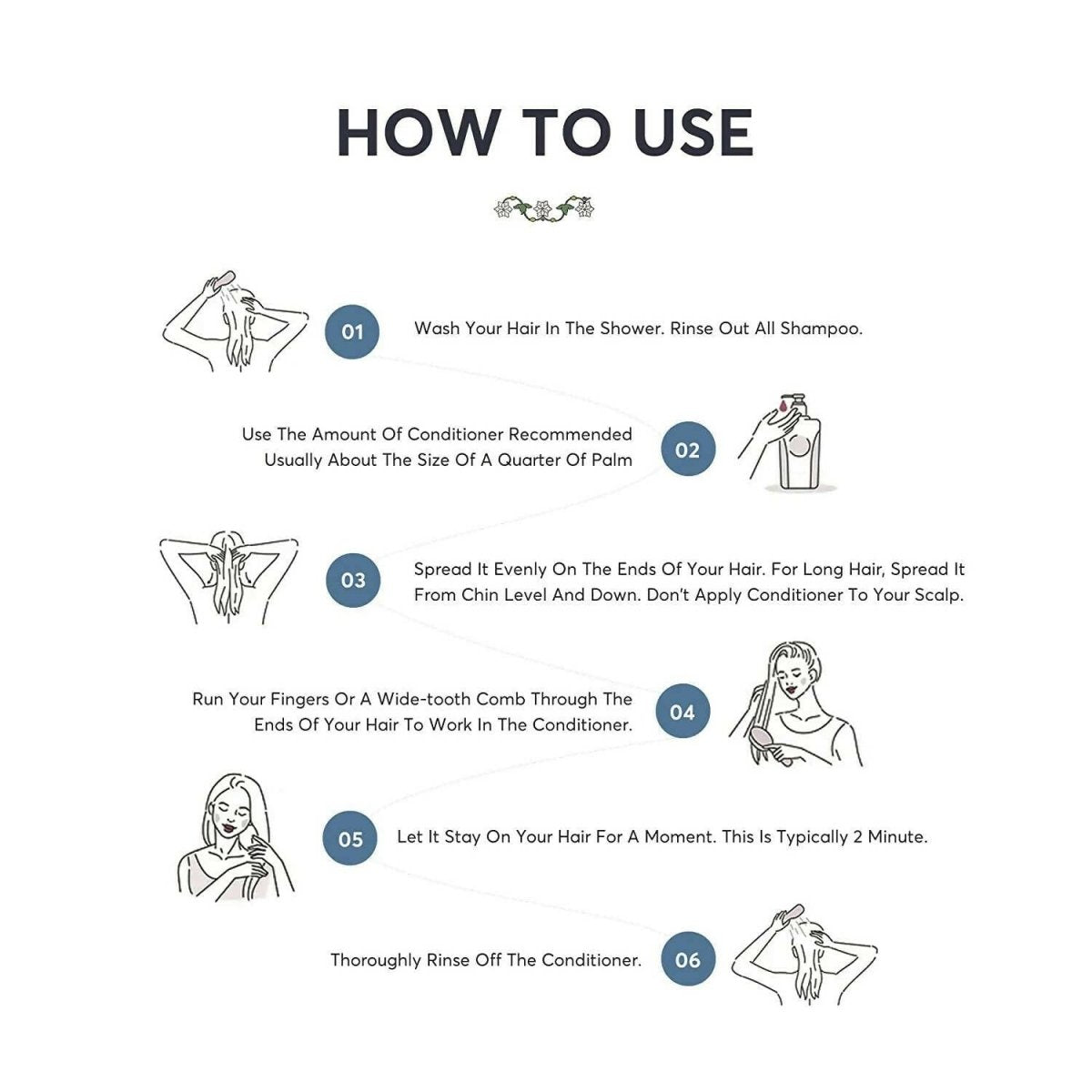 HOW TO USE

01 Wash Your Hair In The Shower. Rinse Out All Shampoo.

Use The Amount Of Conditioner Recommended Usually About The Size Of A Quarter Of Palm 02

03 Spread It Evenly On The Ends Of Your Hair. For Long Hair, Spread It From Chin Level And Down. Don't Apply Conditioner To Your Scalp.

Run Your Fingers Or A Wide-tooth Comb Through The Ends Of Your Hair To Work In The Conditioner. 04

05 Let It Stay On Your Hair For A Moment. This Is Typically 2 Minute.

Thoroughly Rinse Off The Conditioner. 06