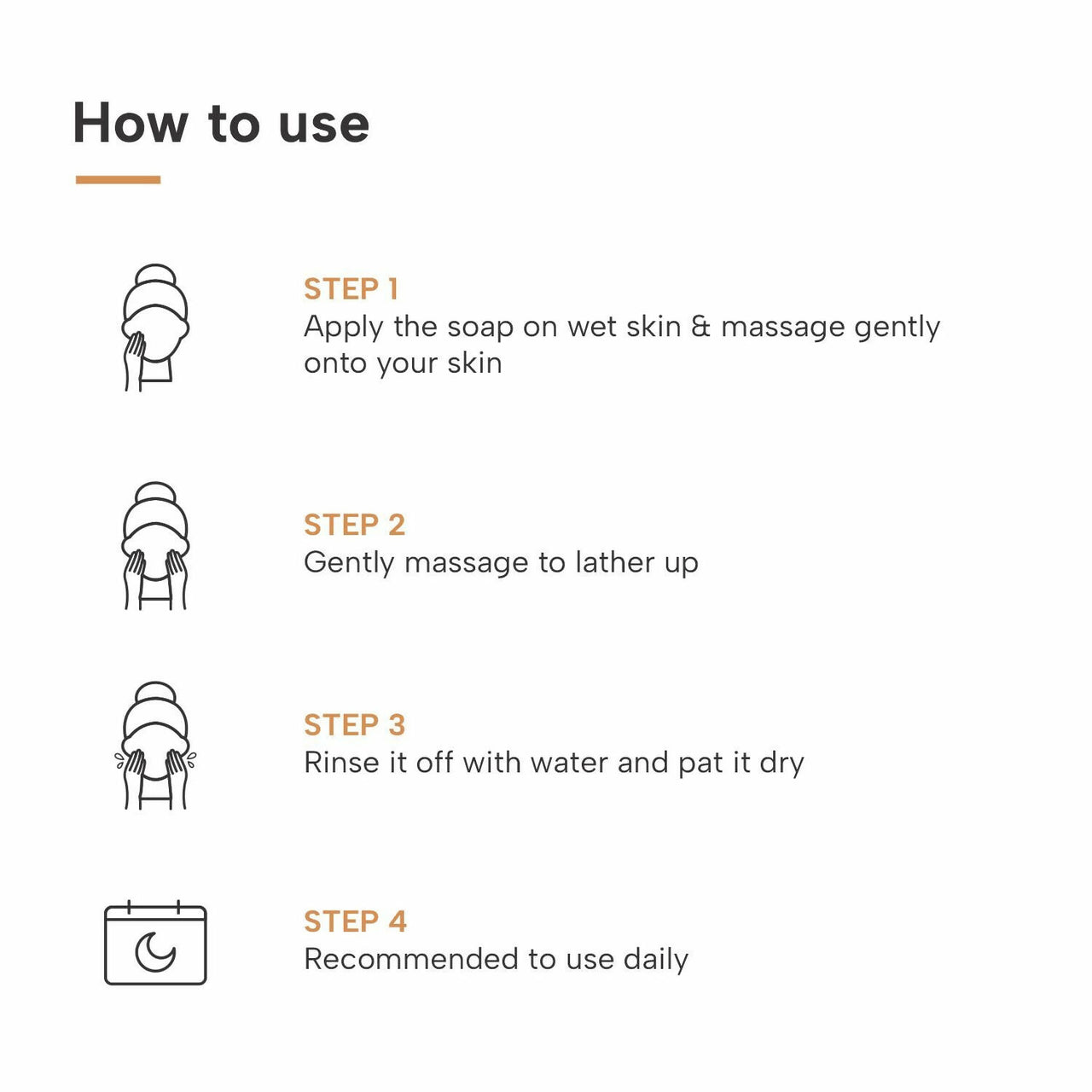 How to use

STEP 1
Apply the soap on wet skin & massage gently onto your skin

STEP 2
Gently massage to lather up

STEP 3
Rinse it off with water and pat it dry

STEP 4
Recommended to use daily