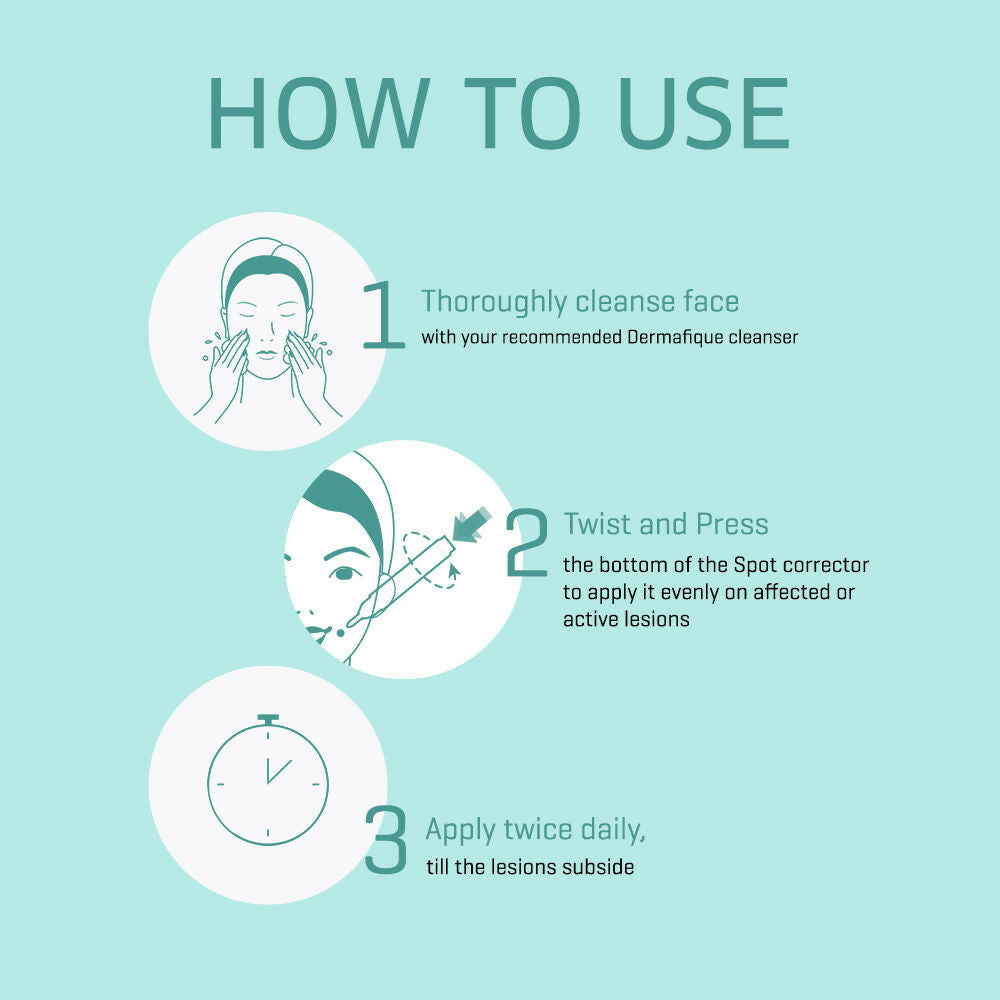 HOW TO USE

1 Thoroughly cleanse face
with your recommended Dermafique cleanser

2 Twist and Press
the bottom of the Spot corrector to apply it evenly on affected or active lesions

3 Apply twice daily,
till the lesions subside