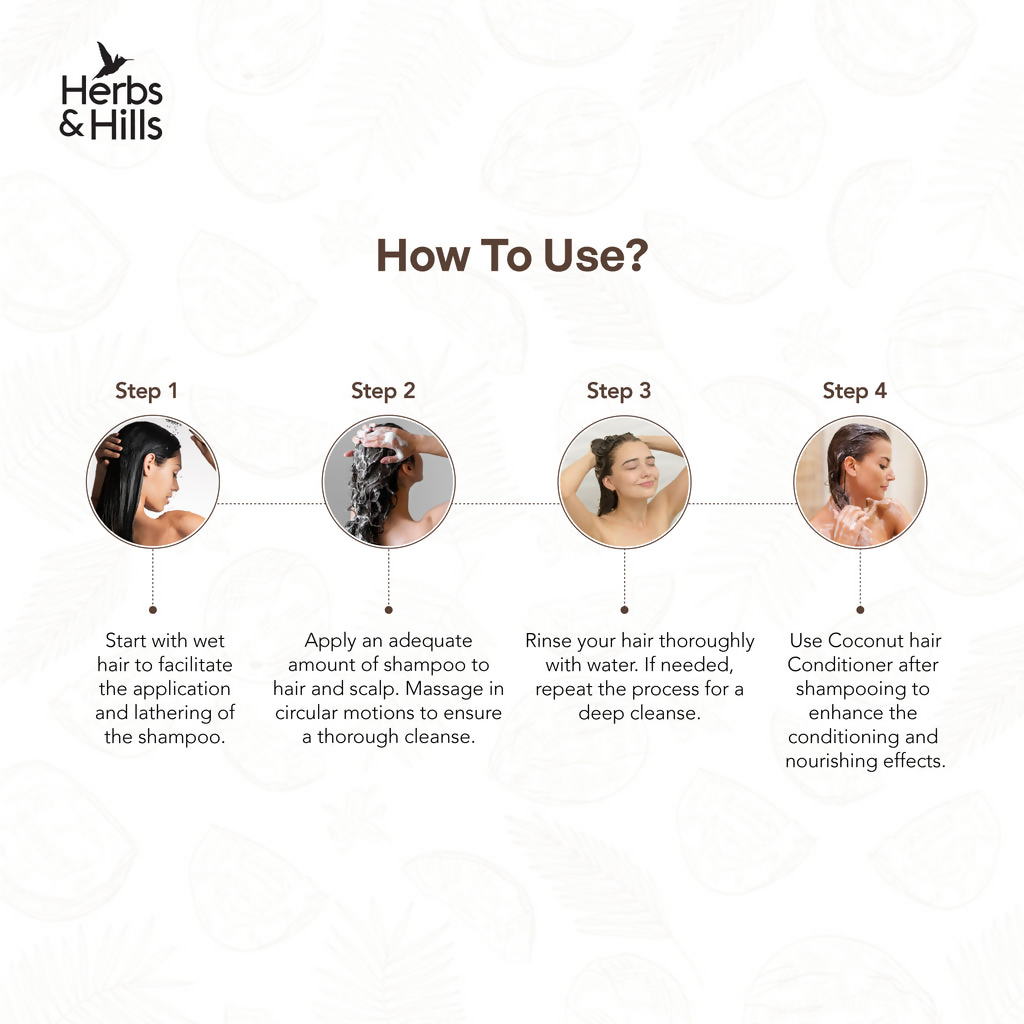 Herbs & Hills

How To Use?

Step 1

Start with wet hair to facilitate the application and lathering of the shampoo.

Step 2

Apply an adequate amount of shampoo to hair and scalp. Massage in circular motions to ensure a thorough cleanse.

Step 3

Rinse your hair thoroughly with water. If needed, repeat the process for a deep cleanse.

Step 4

Use Coconut hair Conditioner after shampooing to enhance the conditioning and nourishing effects.