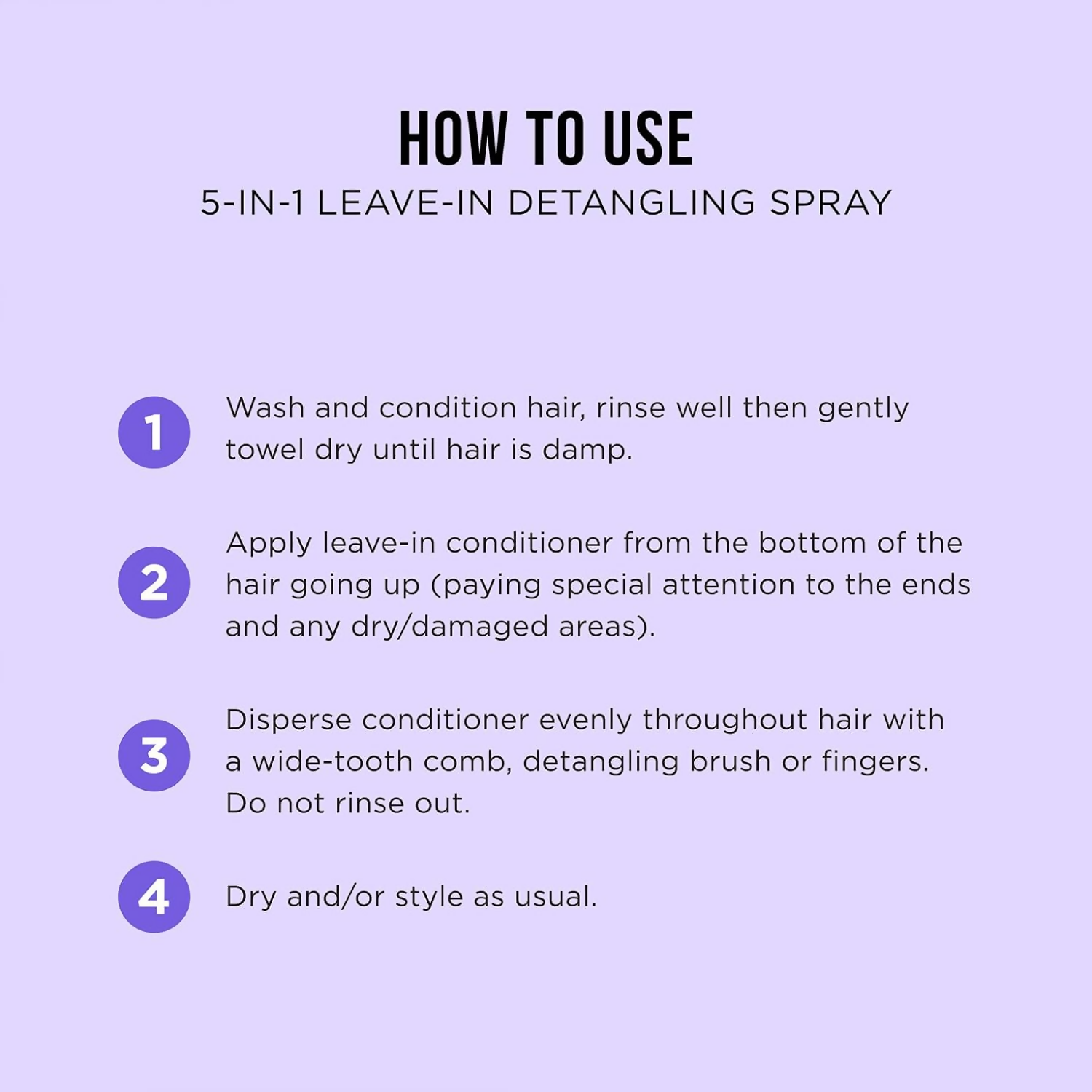 HOW TO USE
5-IN-1 LEAVE-IN DETANGLING SPRAY

1 Wash and condition hair, rinse well then gently towel dry until hair is damp.

2 Apply leave-in conditioner from the bottom of the hair going up (paying special attention to the ends and any dry/damaged areas).

3 Disperse conditioner evenly throughout hair with a wide-tooth comb, detangling brush or fingers. Do not rinse out.

4 Dry and/or style as usual.