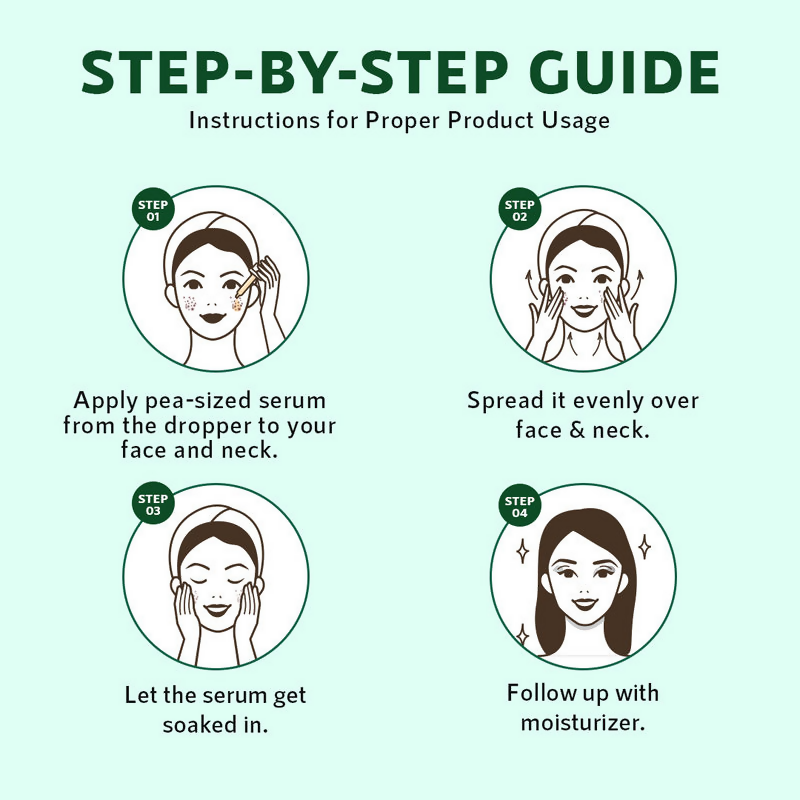 STEP-BY-STEP GUIDE
Instructions for Proper Product Usage

STEP 01

Apply pea-sized serum from the dropper to your face and neck.

STEP 02

Spread it evenly over face & neck.

STEP 03

Let the serum get soaked in.

STEP 04

Follow up with moisturizer.