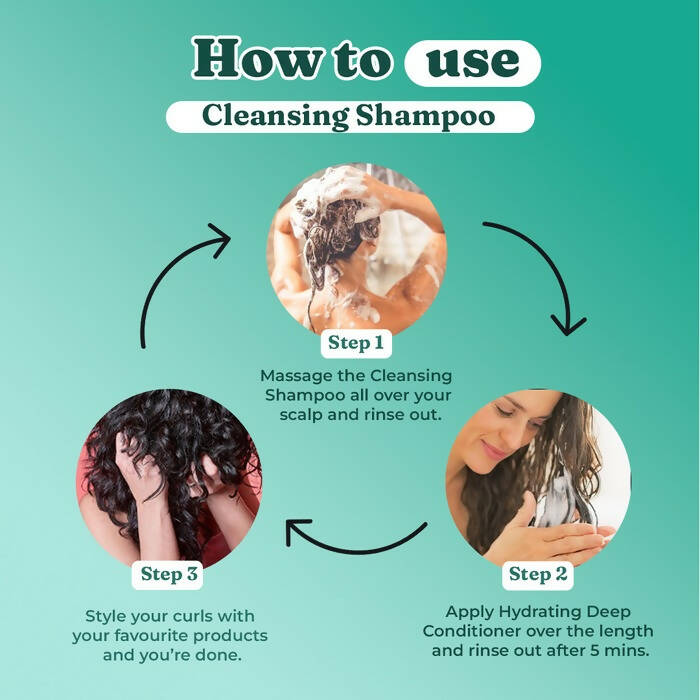 How to use
Cleansing Shampoo

Step 1
Massage the Cleansing Shampoo all over your scalp and rinse out.

Step 2
Apply Hydrating Deep Conditioner over the length and rinse out after 5 mins.

Step 3
Style your curls with your favourite products and you're done.