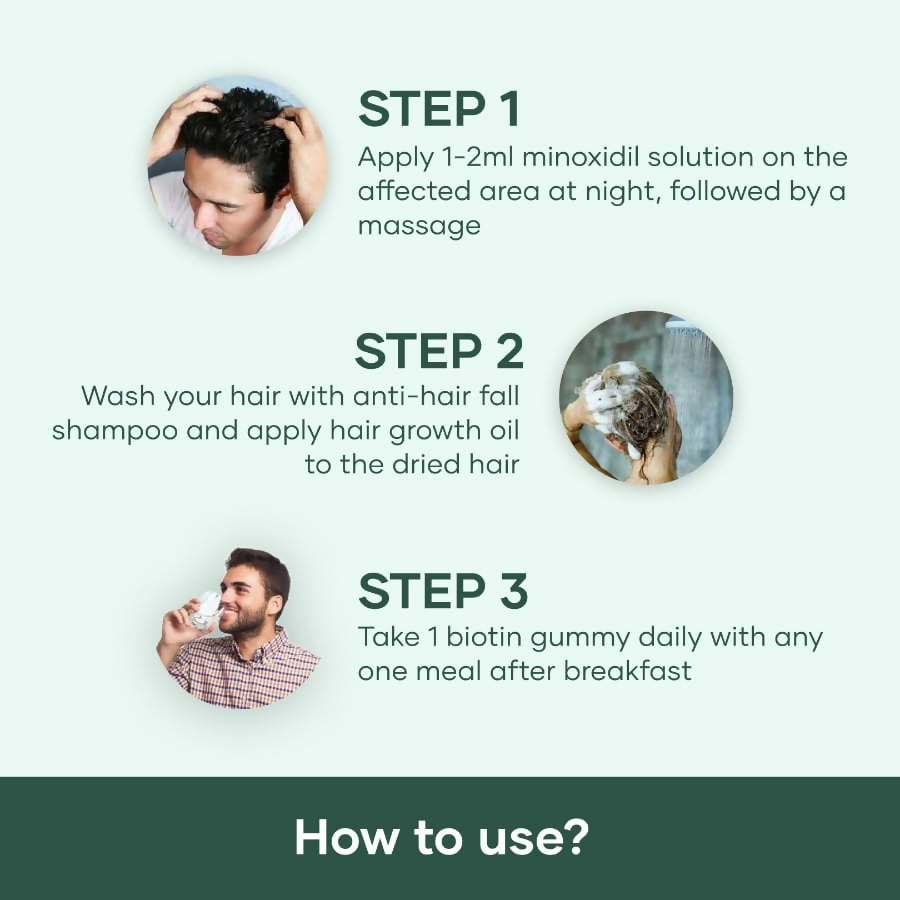 STEP 1
Apply 1-2ml minoxidil solution on the affected area at night, followed by a massage

STEP 2
Wash your hair with anti-hair fall shampoo and apply hair growth oil to the dried hair

STEP 3
Take 1 biotin gummy daily with any one meal after breakfast

How to use?