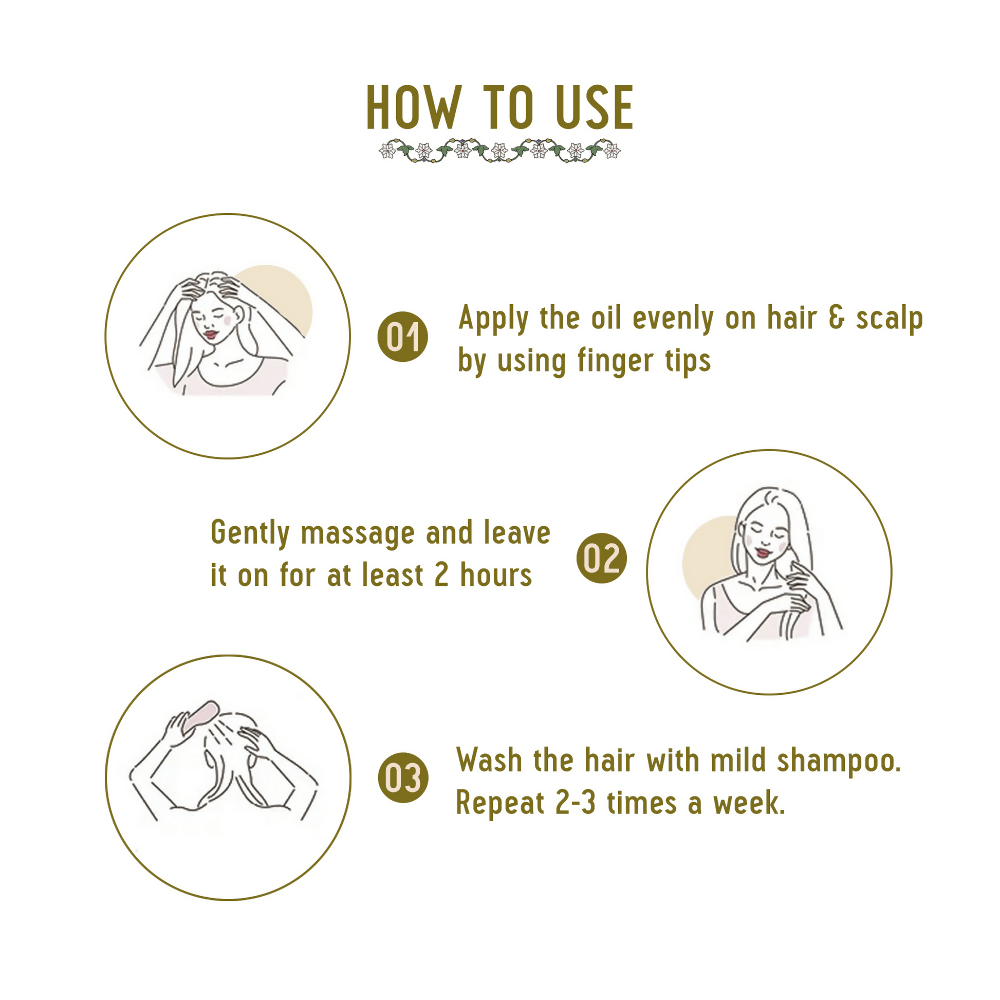 HOW TO USE

01 Apply the oil evenly on hair & scalp by using finger tips

Gently massage and leave it on for at least 2 hours 02

03 Wash the hair with mild shampoo. Repeat 2-3 times a week.