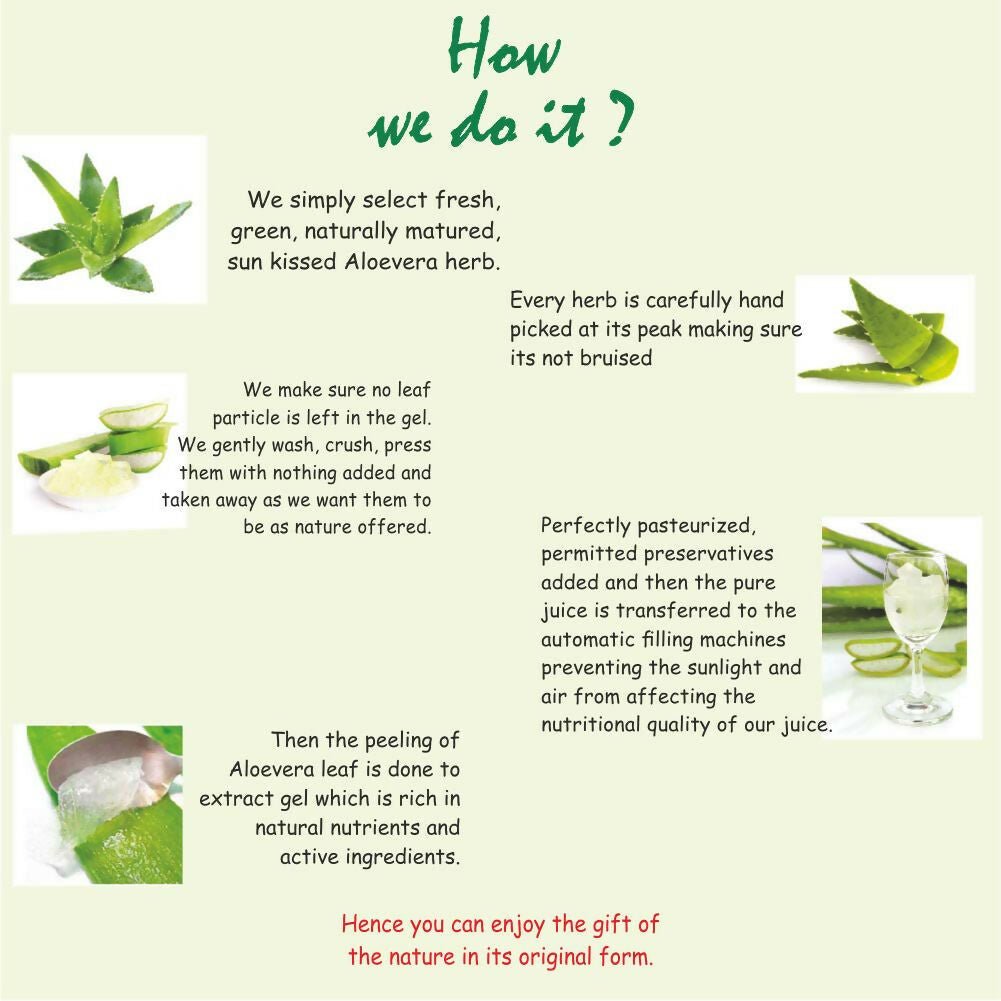 How
we do it ?

We simply select fresh, green, naturally matured, sun kissed Aloevera herb.

Every herb is carefully hand picked at its peak making sure its not bruised

We make sure no leaf particle is left in the gel. We gently wash, crush, press them with nothing added and taken away as we want them to be as nature offered.

Perfectly pasteurized, permitted preservatives added and then the pure juice is transferred to the automatic filling machines preventing the sunlight and air from affecting the nutritional quality of our juice.

Then the peeling of Aloevera leaf is done to extract gel which is rich in natural nutrients and active ingredients.

Hence you can enjoy the gift of the nature in its original form.