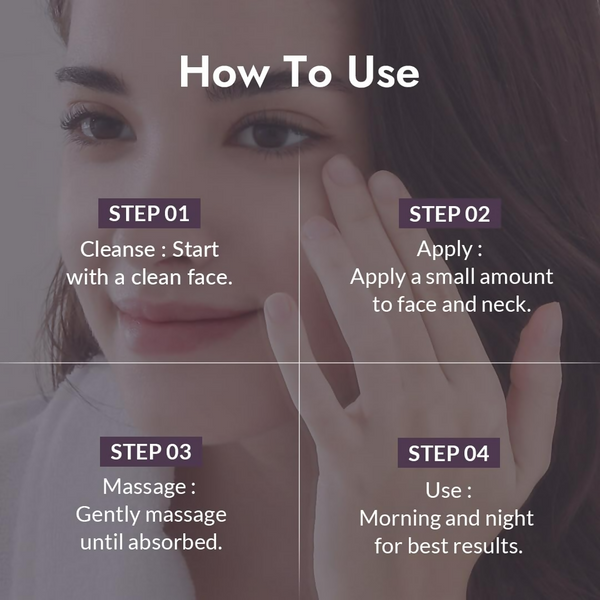 How To Use

STEP 01
Cleanse : Start with a clean face.

STEP 02
Apply :
Apply a small amount to face and neck.

STEP 03
Massage :
Gently massage until absorbed.

STEP 04
Use :
Morning and night for best results.