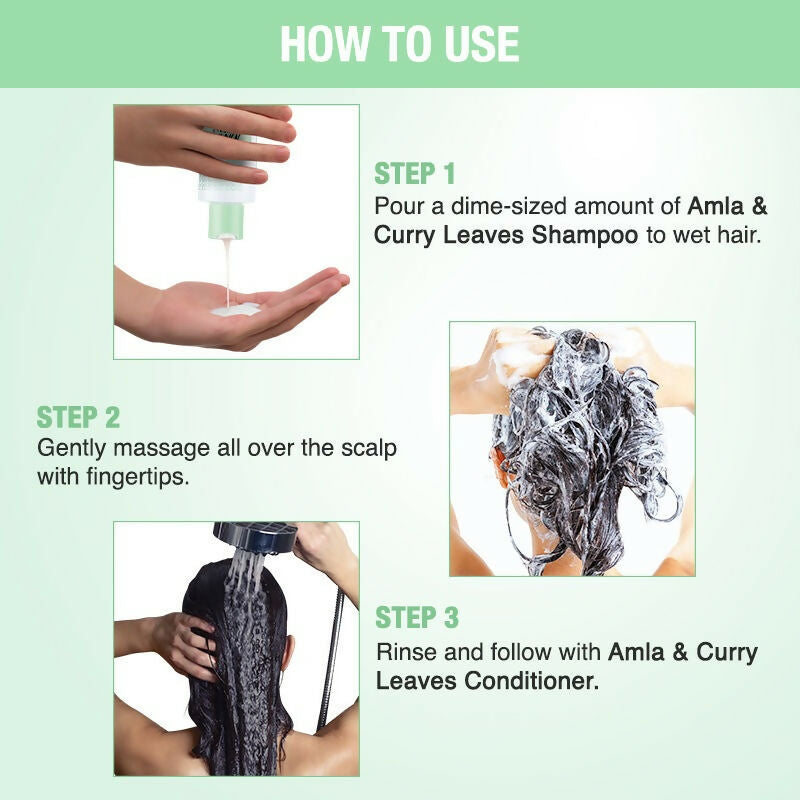 HOW TO USE

STEP 1
Pour a dime-sized amount of Amla & Curry Leaves Shampoo to wet hair.

STEP 2
Gently massage all over the scalp with fingertips.

STEP 3
Rinse and follow with Amla & Curry Leaves Conditioner.