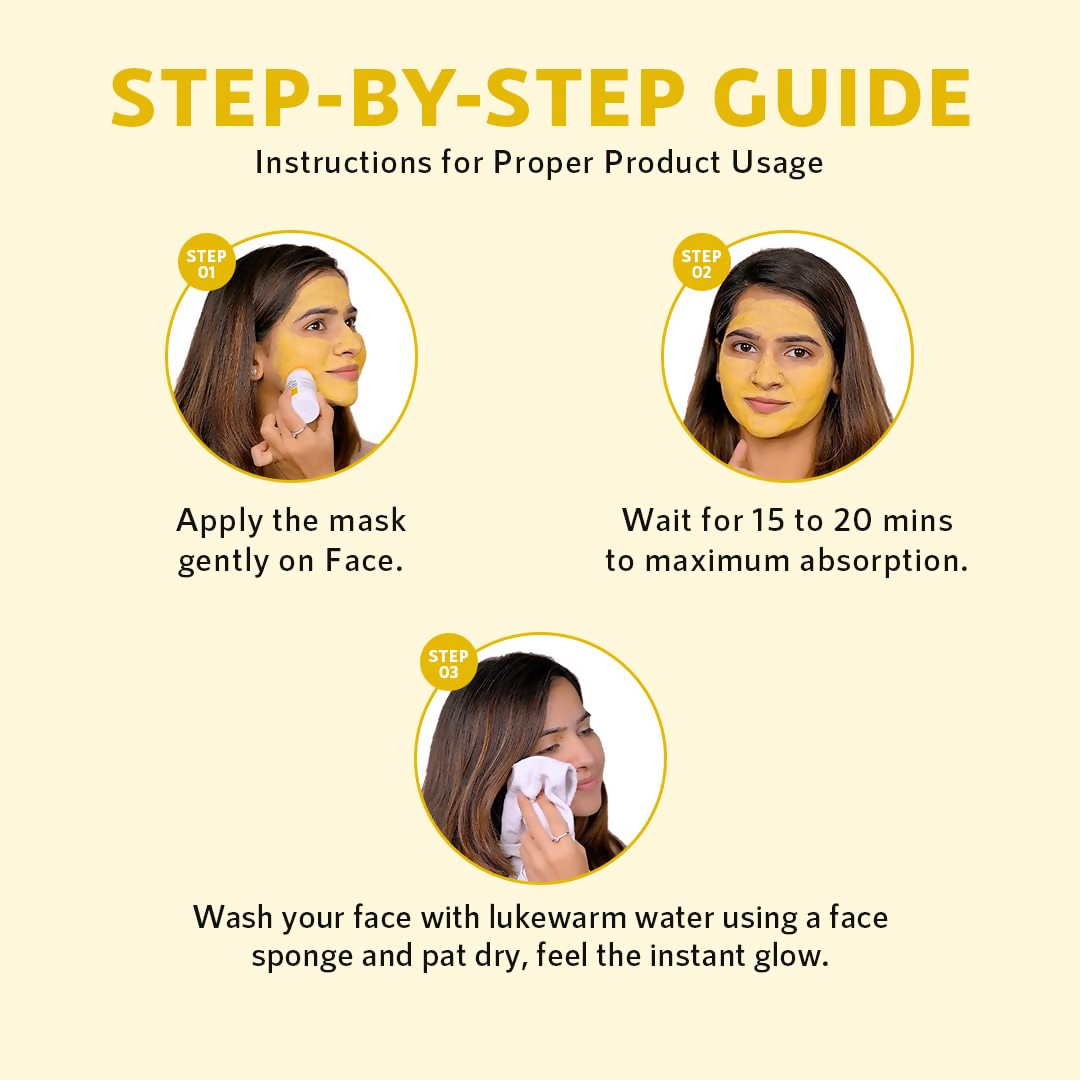 STEP-BY-STEP GUIDE
Instructions for Proper Product Usage

STEP 01
Apply the mask gently on Face.

STEP 02
Wait for 15 to 20 mins to maximum absorption.

STEP 03
Wash your face with lukewarm water using a face sponge and pat dry, feel the instant glow.