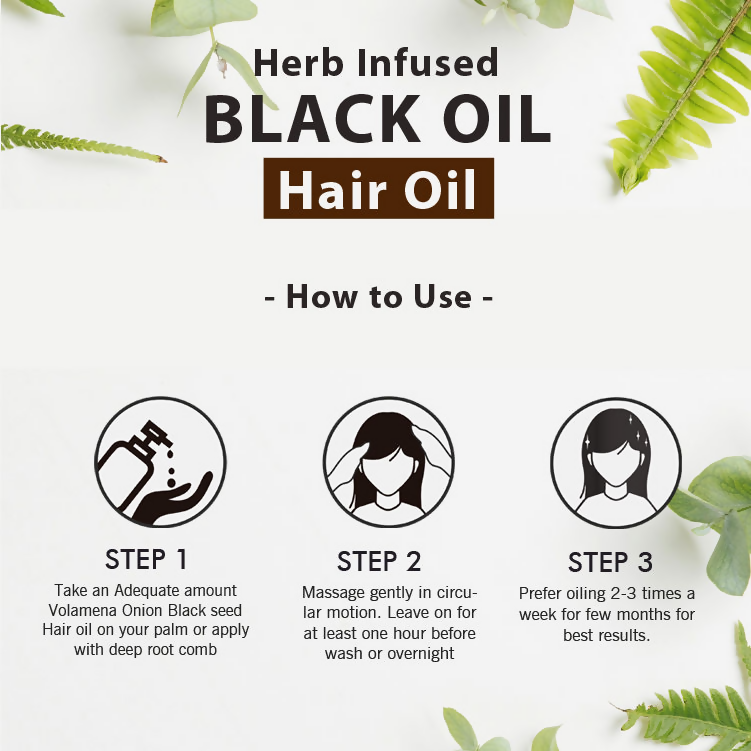 Herb Infused
BLACK OIL
Hair Oil

- How to Use -

STEP 1
Take an Adequate amount Volamena Onion Black seed Hair oil on your palm or apply with deep root comb

STEP 2
Massage gently in circular motion. Leave on for at least one hour before wash or overnight

STEP 3
Prefer oiling 2-3 times a week for few months for best results.